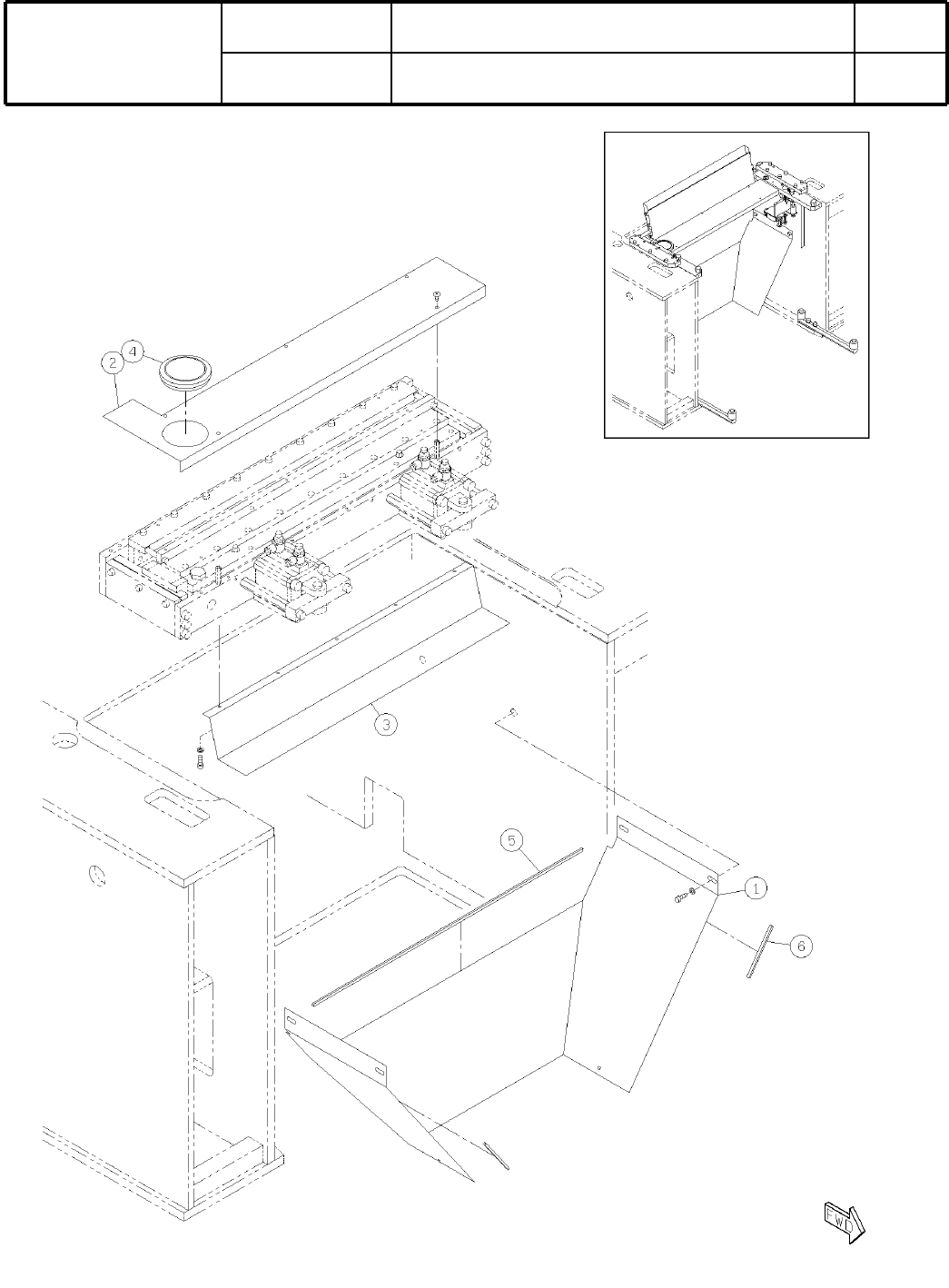 2

4

3

5

1

6

FWD