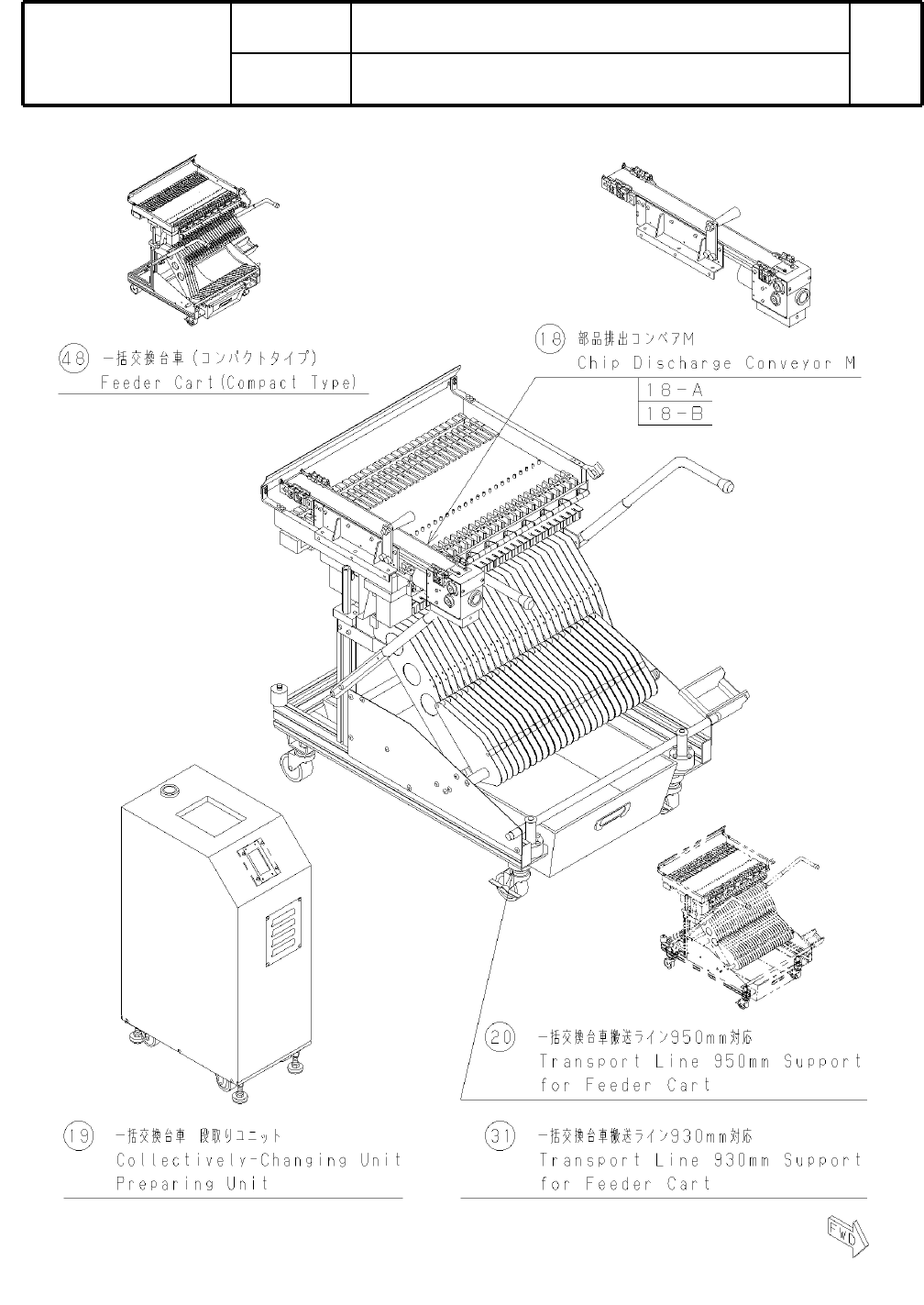 48 一括交換台車（コンパクトタイプ）
Feeder Cart(Compact Type)

18 部品排出コンベアM
Chip Discharge Conveyor M

18-A
18-B

20 一括交換台車搬送ライン950mm対応
Transport Line 950mm Support for Feeder Cart

19 一括交換台車 段取りユニット
Collectively-Changing Unit Preparing Unit

31 一括交換台車搬送ライン930mm対応
Transport Line 930mm Support for Feeder Cart

FWD