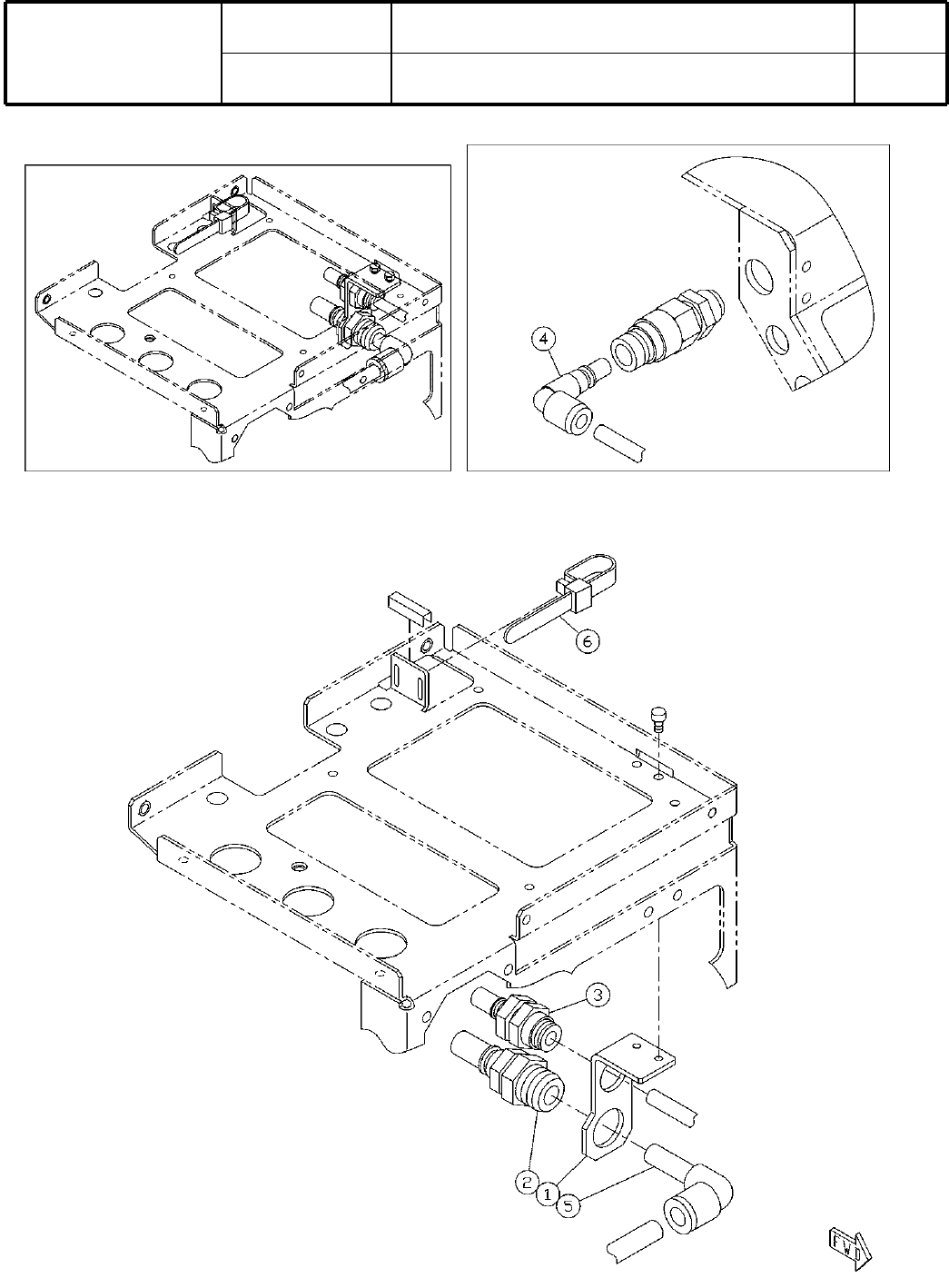 4

6

3

2
1
5

FWD