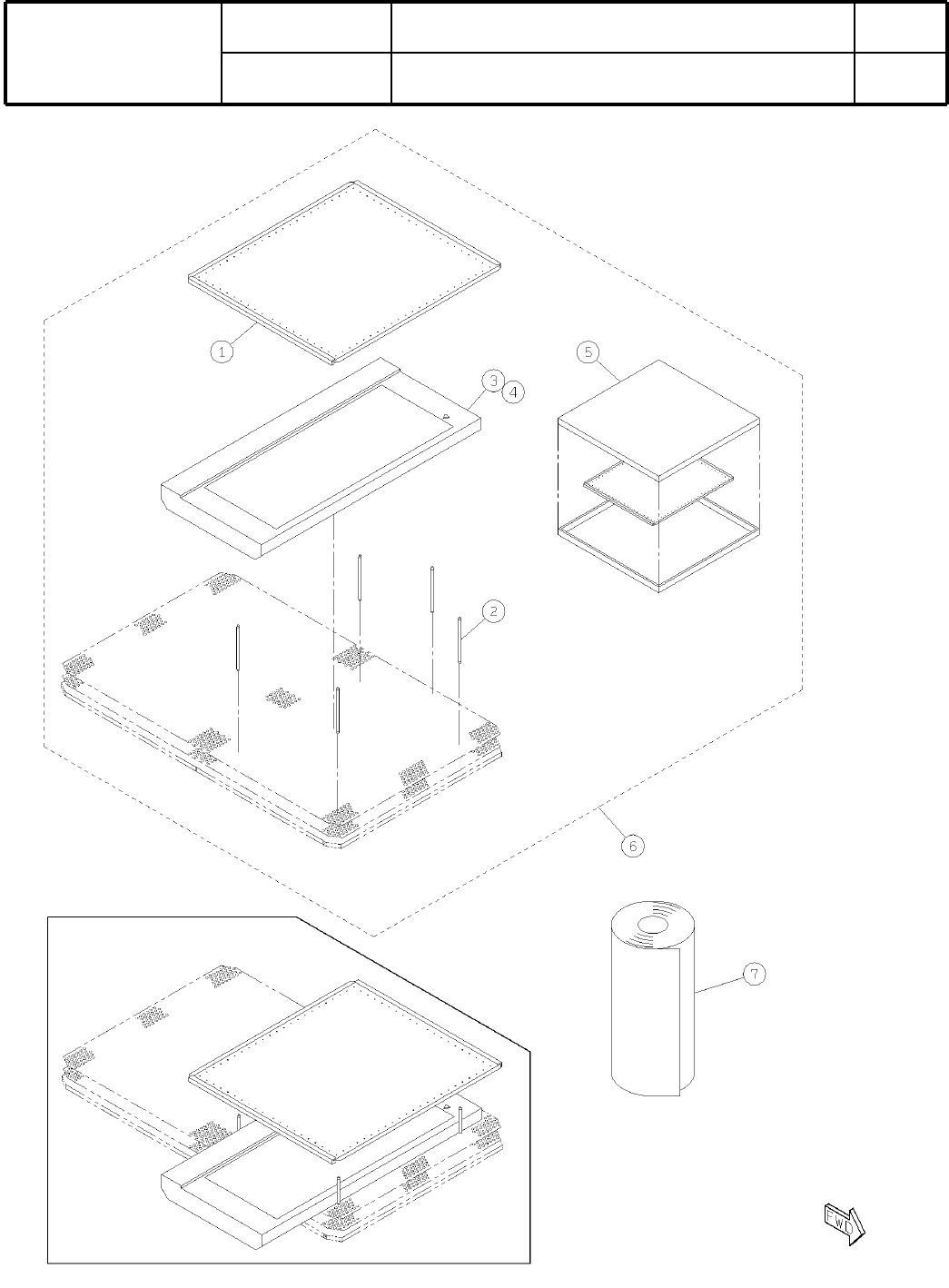 1

3 4

5

2

6

7

FWD