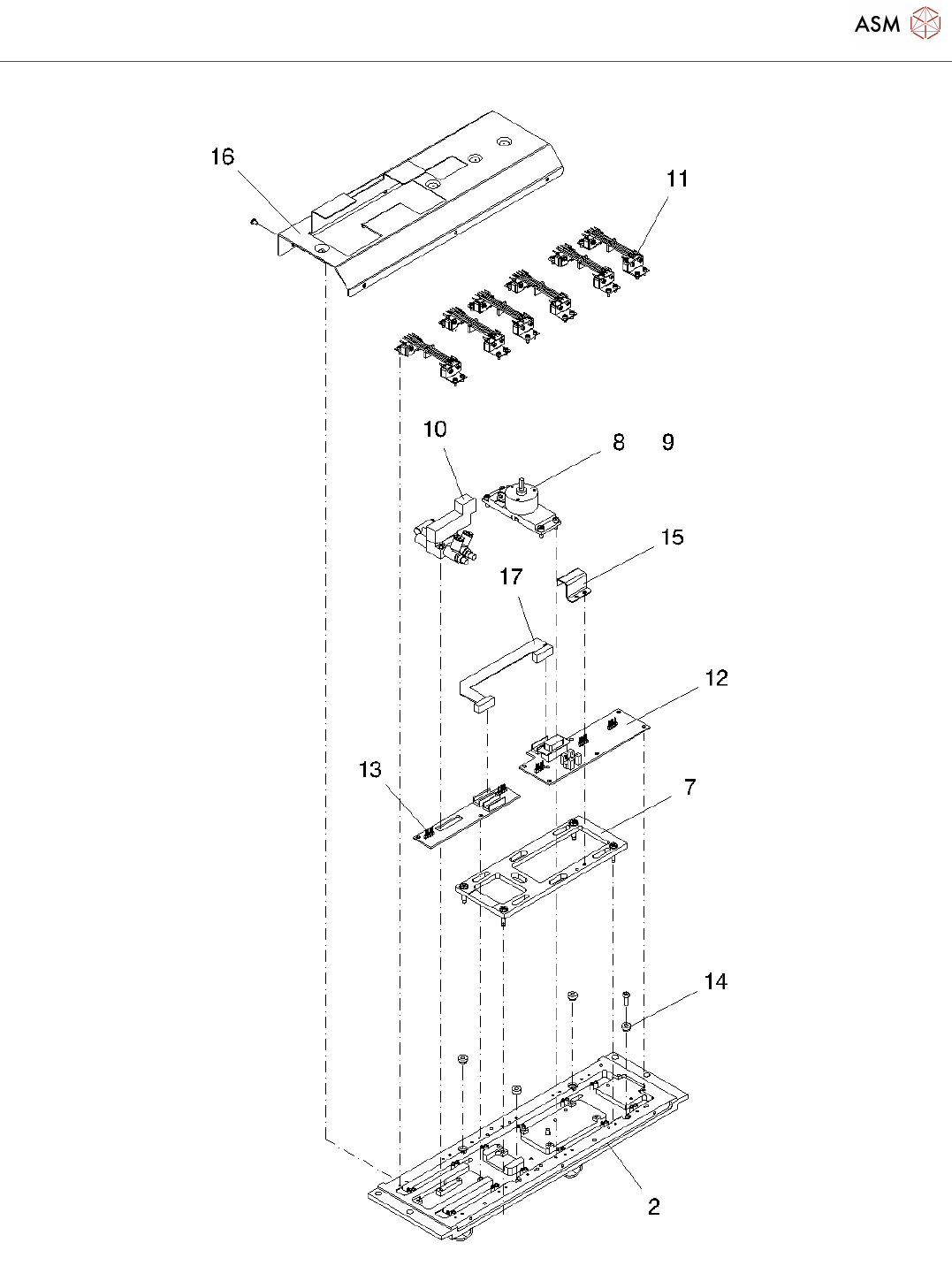 ASM

16

11

10

8

9

15

17

12

13

7

14

2