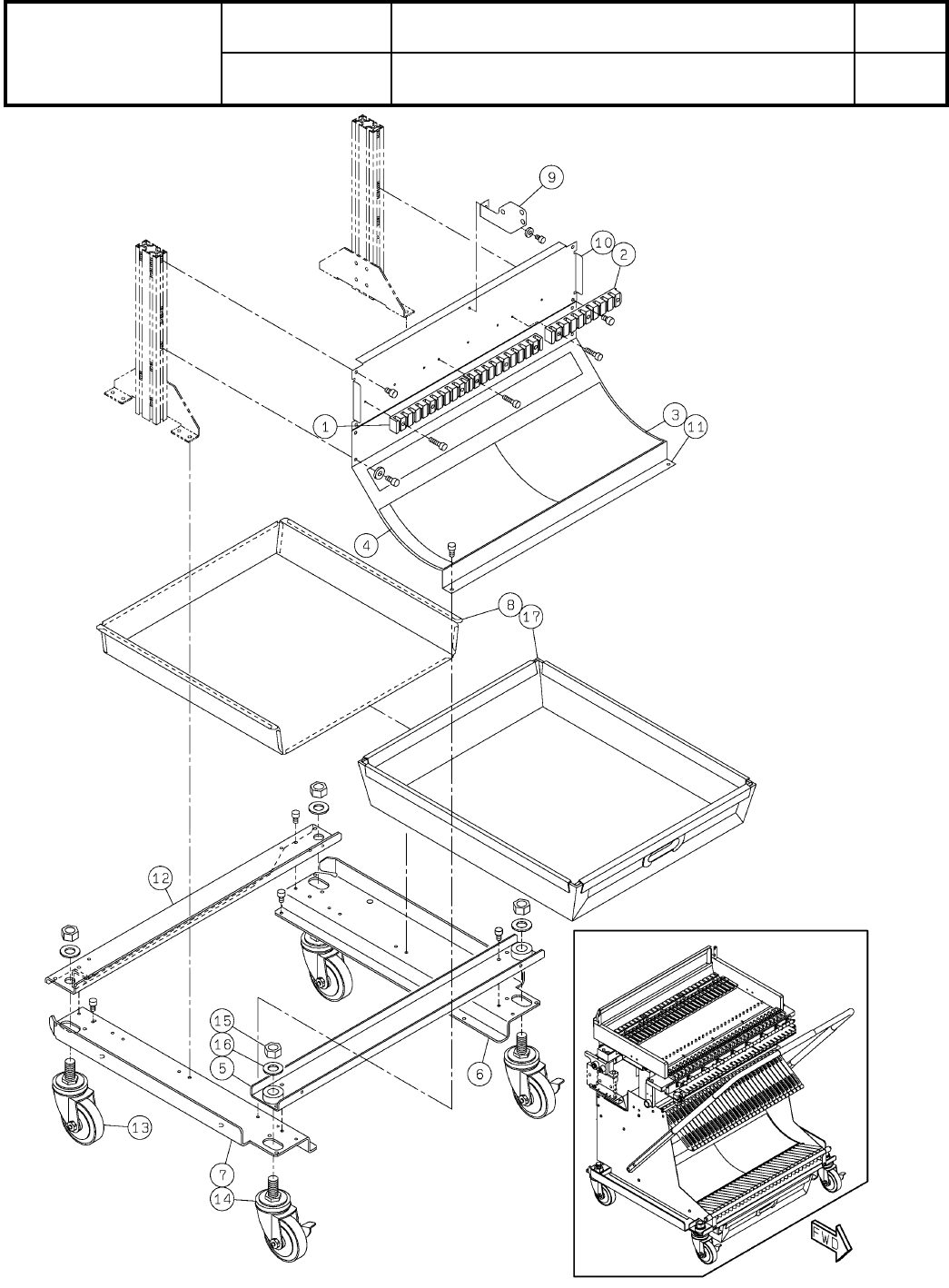 9
10
2
1
3
11
4
8
17
12
15
16
5
6
13
7
14
FWD