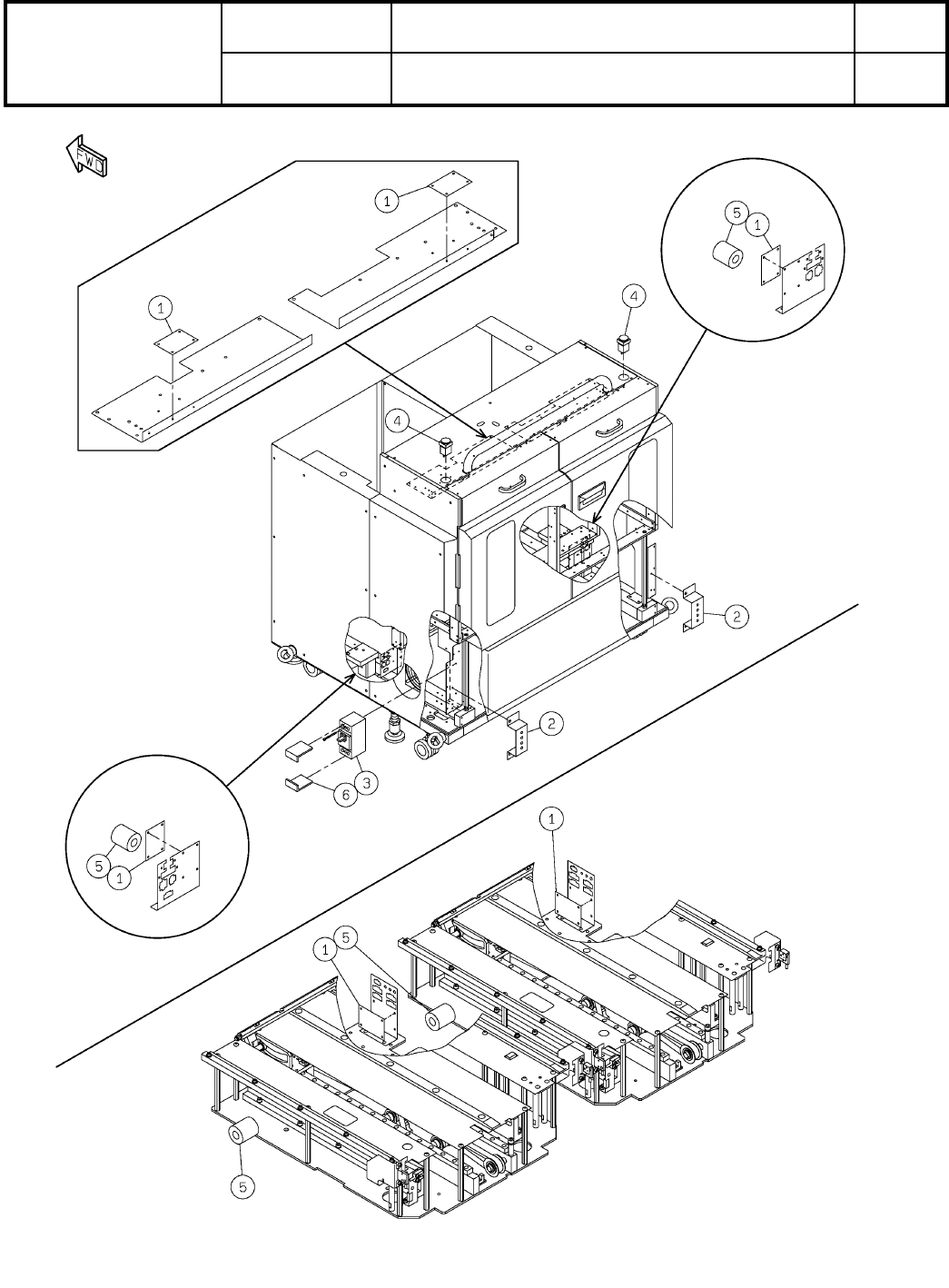 FWD

1

5 1

1

4

4

2

2

3

6

5 1

1

1 5

5