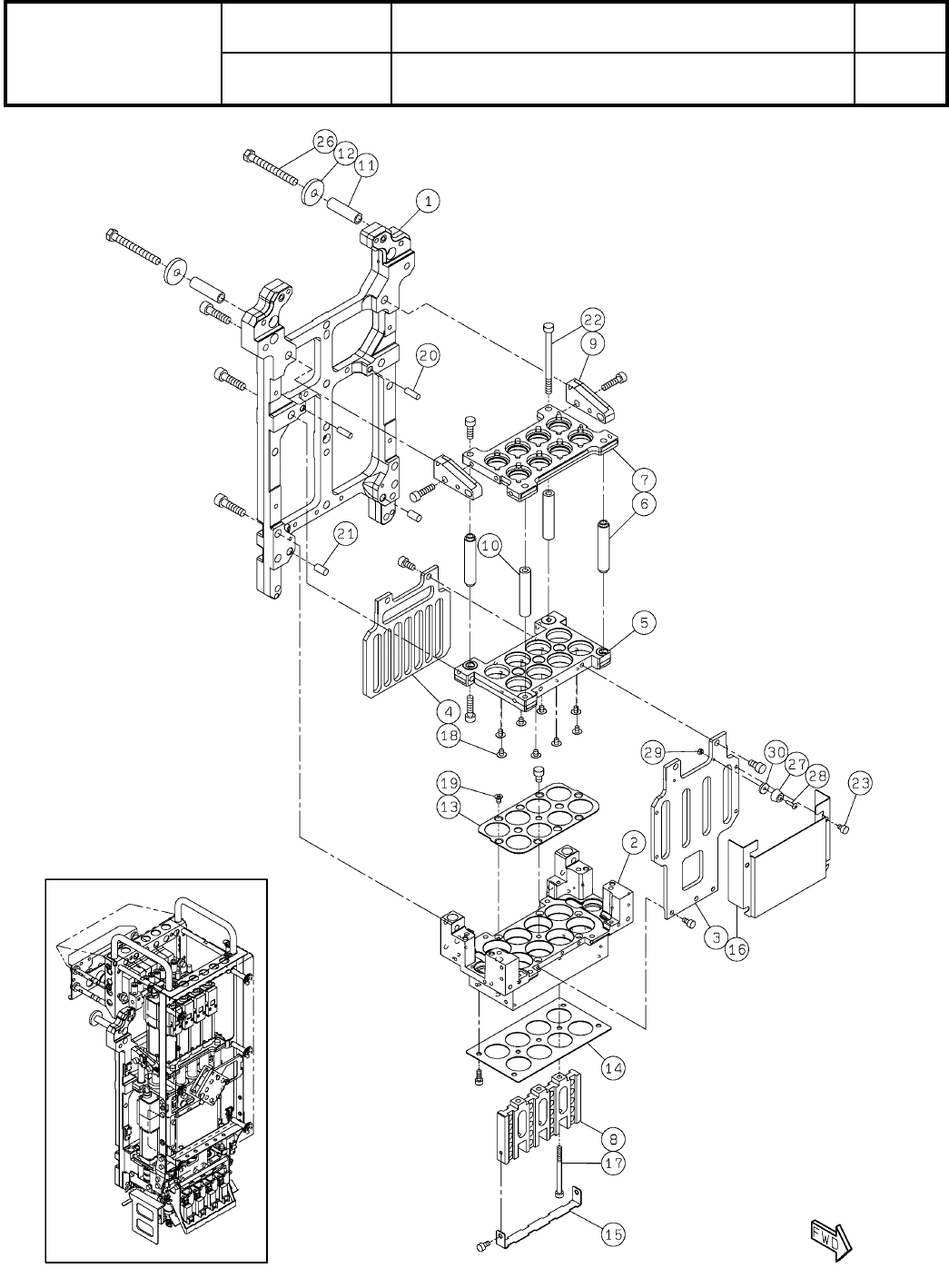 26
12
11
1
22
9
20
7
6
10
21
5
4
18
29
30
27
28
23
19
13
2
3
16
14
8
17
15
FWD