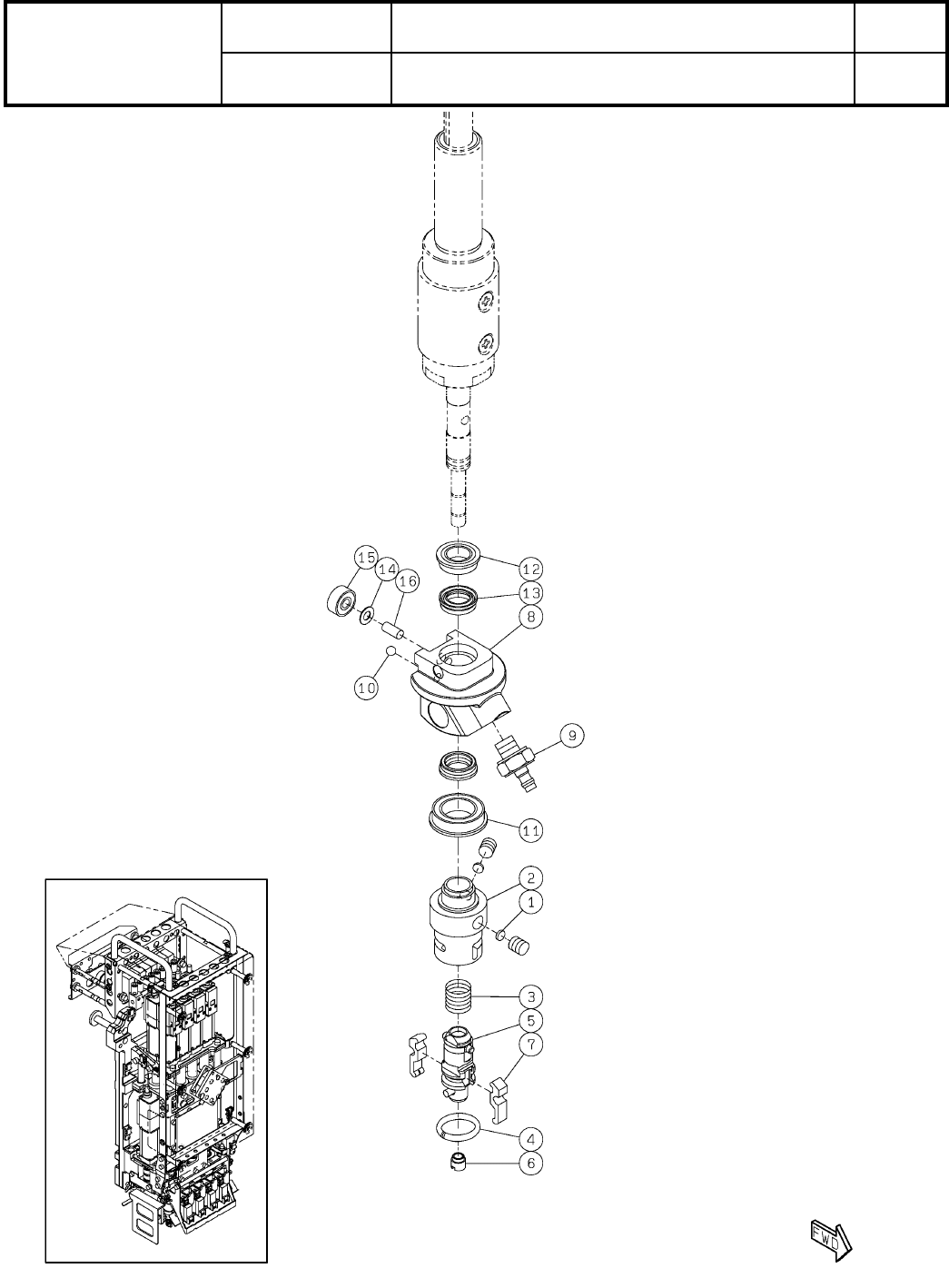 15
14
16
12
13
8
10
9
11
2
1
3
5
7
4
6
FWD