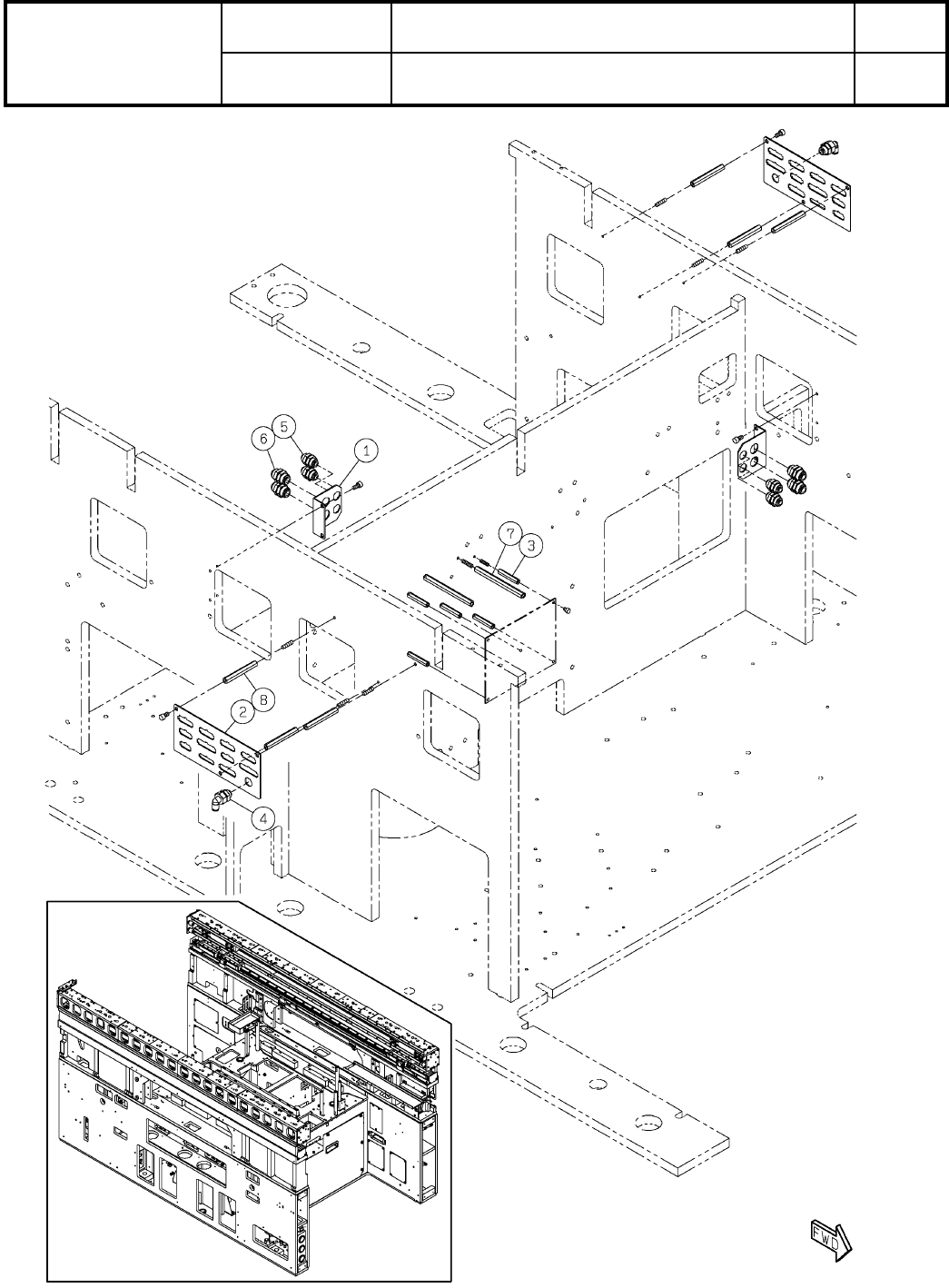 6
5
1
7
3
8
2
4
FWD