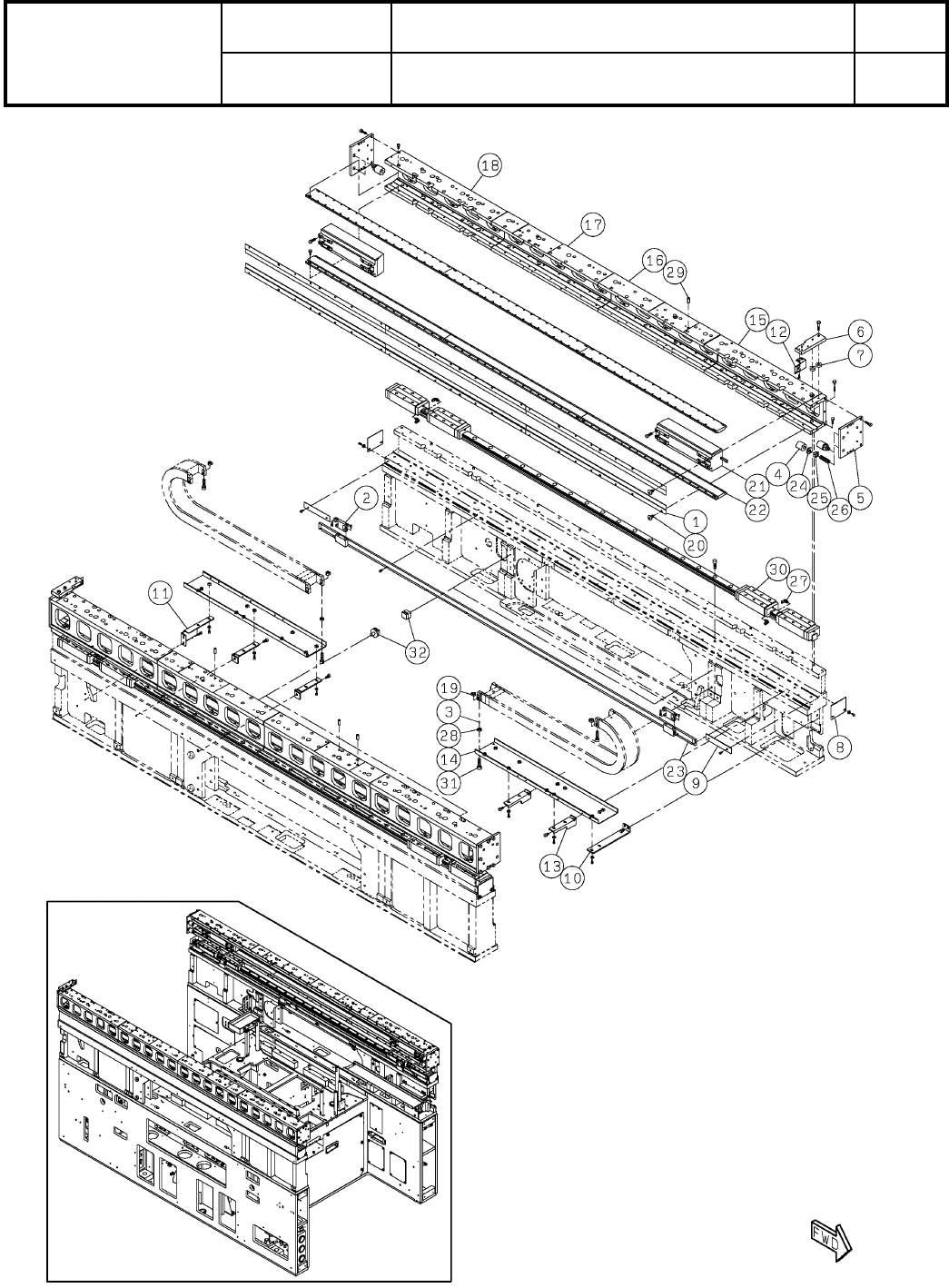 18
17
16
29
15
12
6
7
4
24
25
26
5
21
22
1
20
2
30
27
11
32
19
3
28
14
31
23
9
8
13
10
FWD