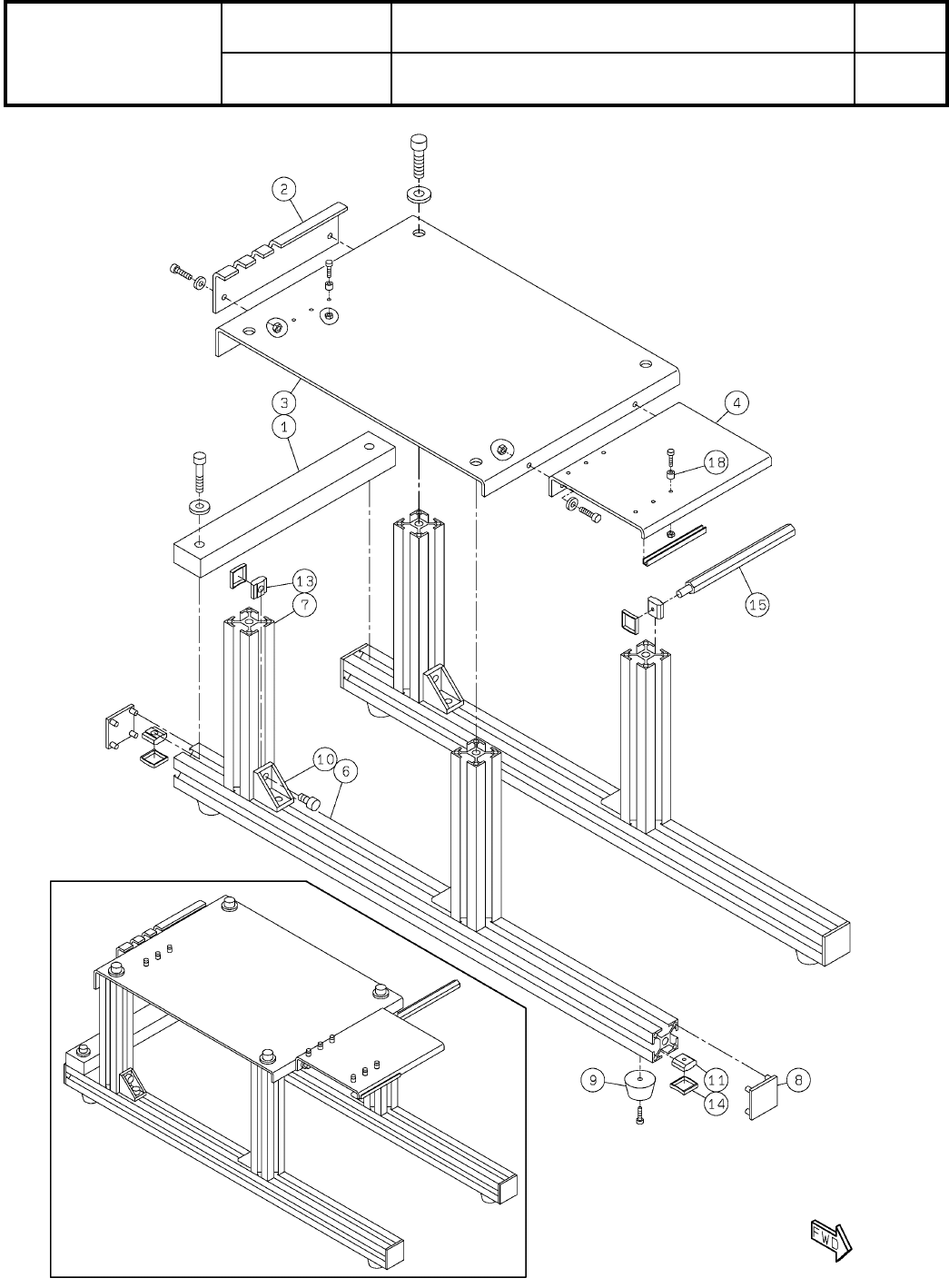 2

3

1

4

18

13

7

15

10

6

9

11

14

8

FWD