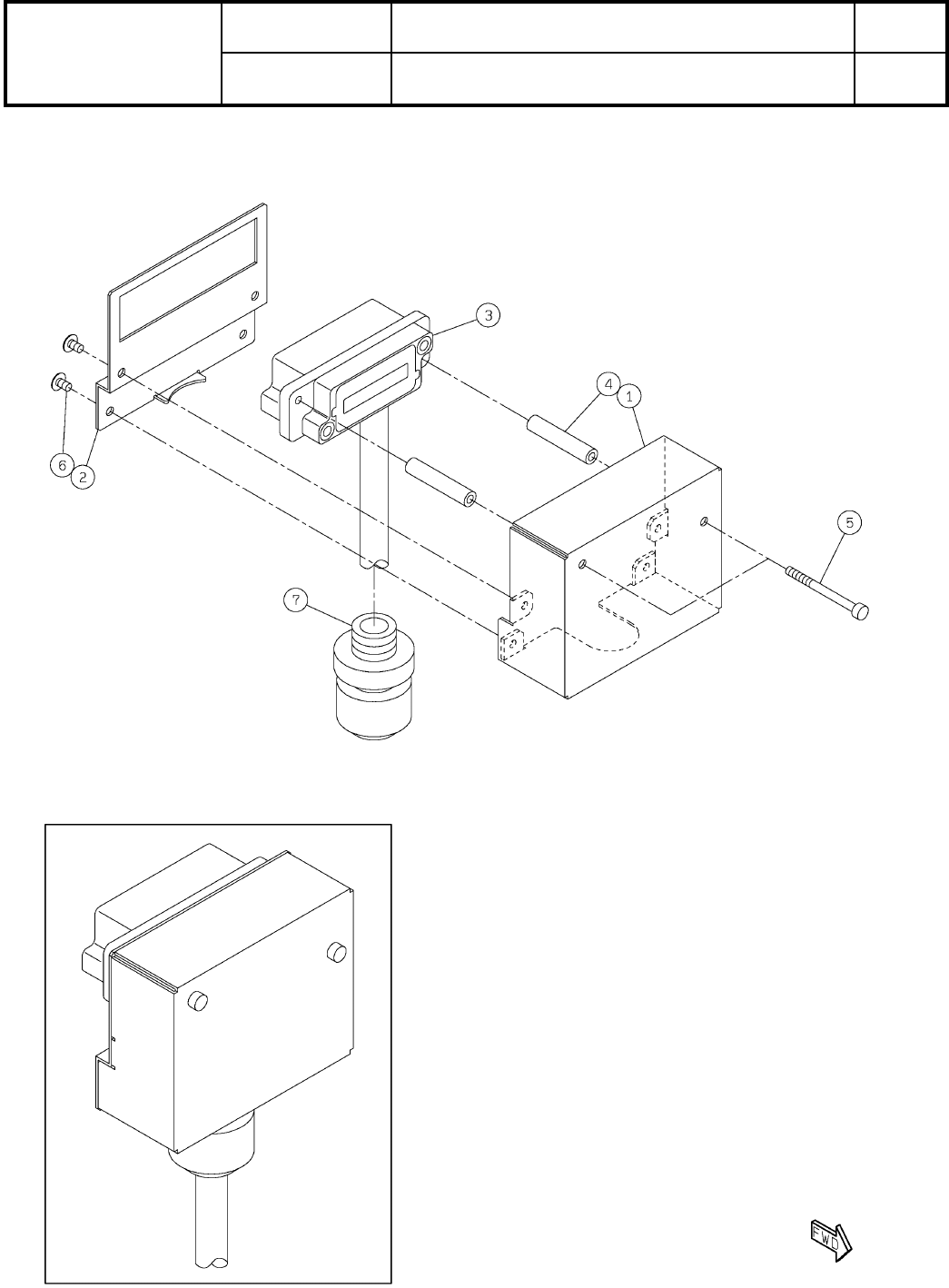 3

4

1

6

2

5

7

FWD