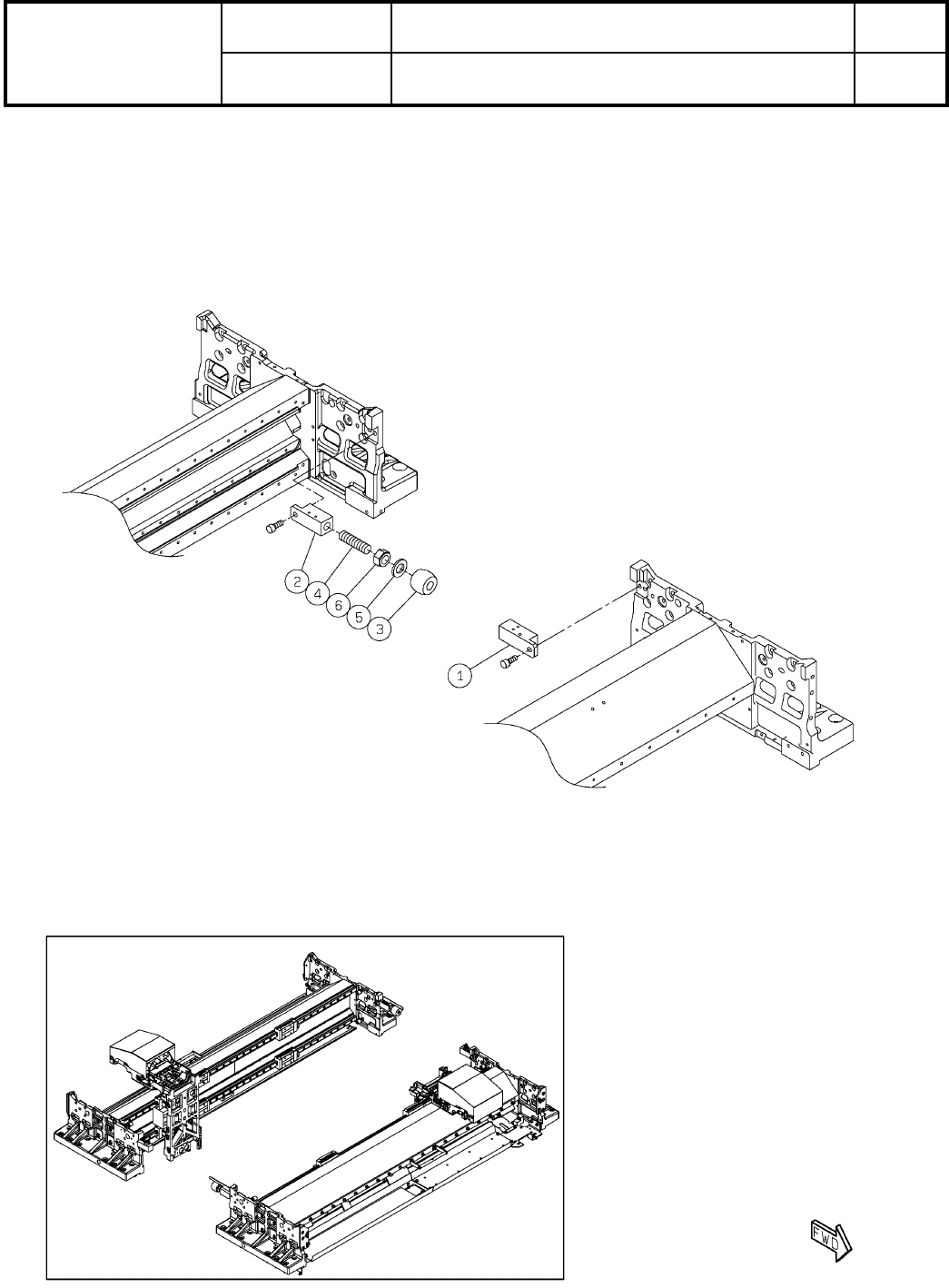 2
4
6
5
3
1
FWD