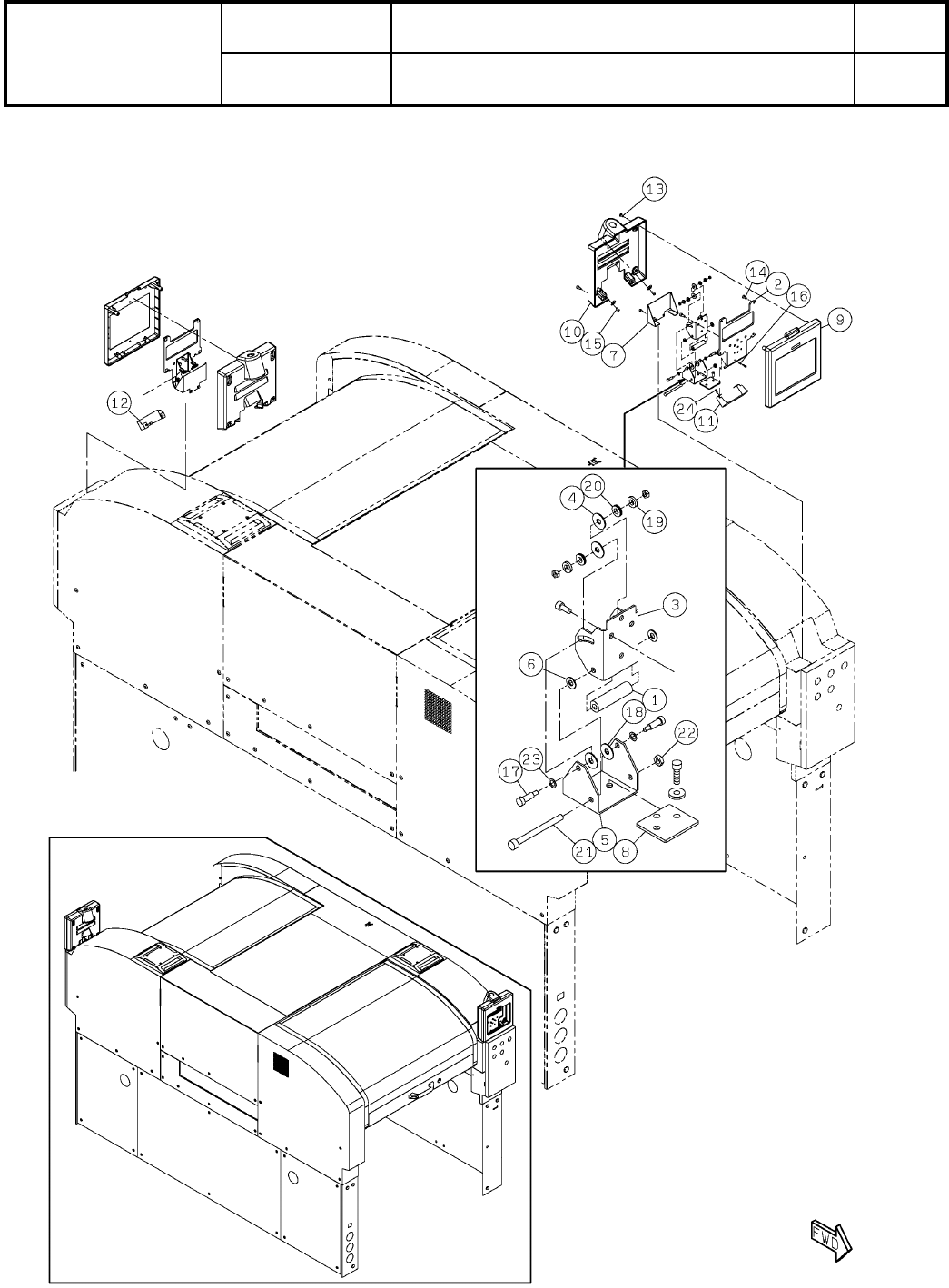 13
14
2
16
9
10
15
7
24
11
12
4
20
19
3
6
1
18
22
23
17
5
21
8
FWD