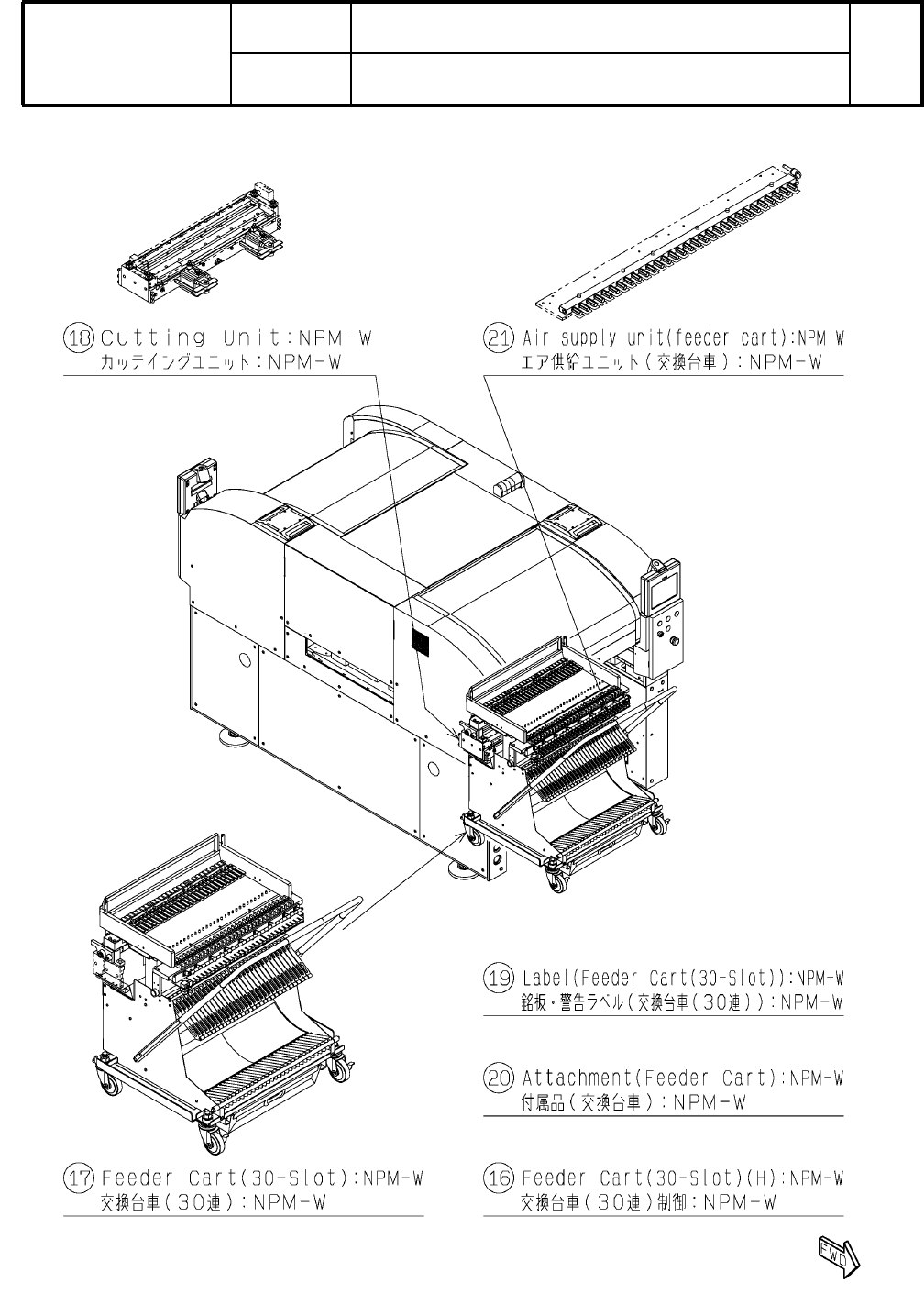 ⑱ Cutting Unit:NPM-W
カッテイングユニット:NPM-W

㉑ Air supply unit(feeder cart):NPM-W
エア供給ユニット(交換台車):NPM-W

⑲ Label(Feeder Cart(30-Slot)):NPM-W
銘板・警告ラベル(交換台車(30連)):NPM-W

⑳ Attachment(Feeder Cart):NPM-W
付属品(交換台車):NPM-W

⑰ Feeder Cart(30-Slot):NPM-W
交換台車(30連):NPM-W

⑯ Feeder Cart(30-Slot)(H):NPM-W
交換台車(30連)制御:NPM-W

FWD