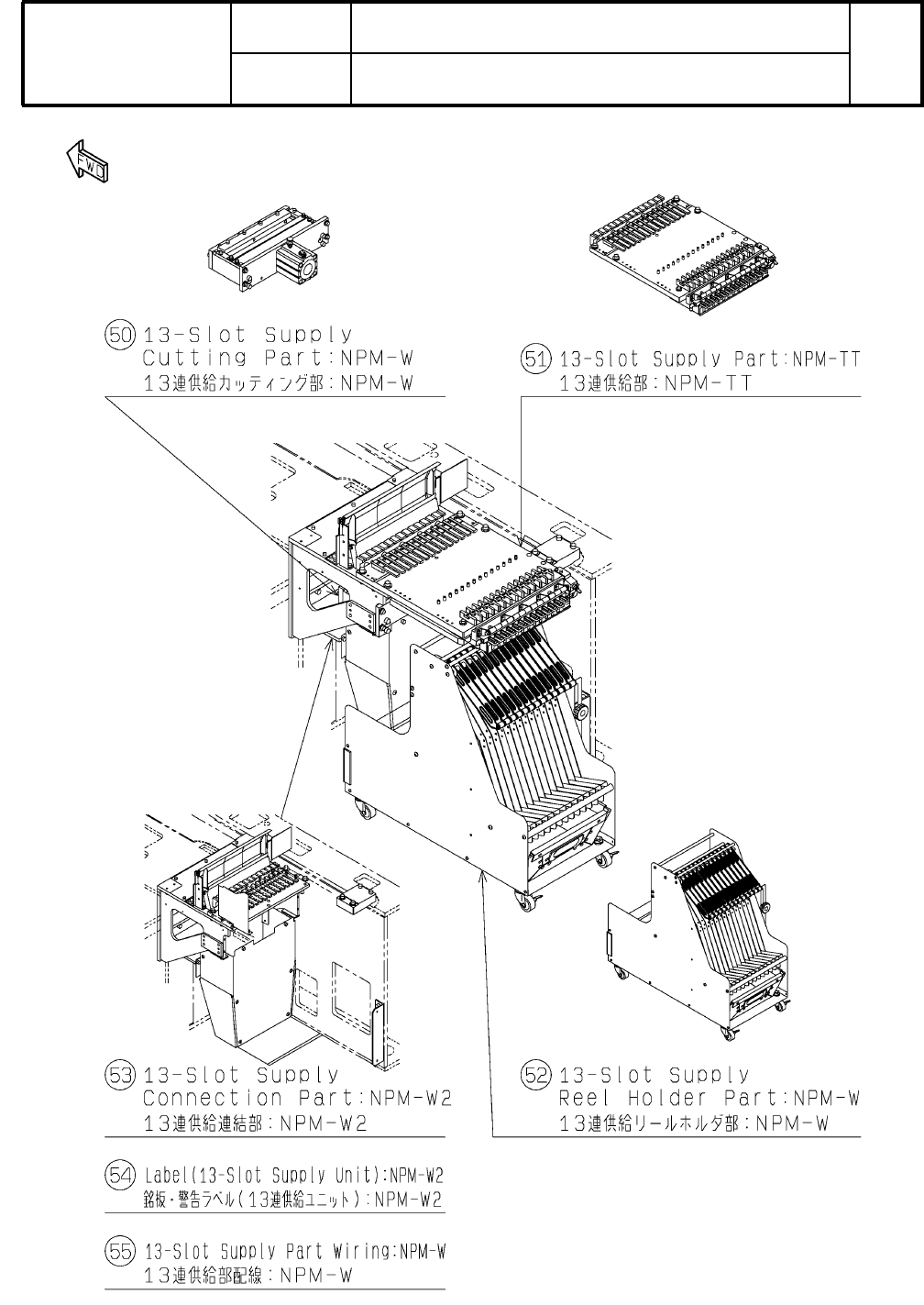 FWD

50 13-Slot Supply Cutting Part:NPM-W
13連供給カッティング部:NPM-W

51 13-Slot Supply Part:NPM-TT
13連供給部:NPM-TT

53 13-Slot Supply Connection Part:NPM-W2
13連供給連結部:NPM-W2

52 13-Slot Supply Reel Holder Part:NPM-W
13連供給リールホルダ部:NPM-W

54 Label(13-Slot Supply Unit):NPM-W2
銘板・警告ラベル(13連供給ユニット):NPM-W2

55 13-Slot Supply Part Wiring:NPM-W
13連供給部配線:NPM-W