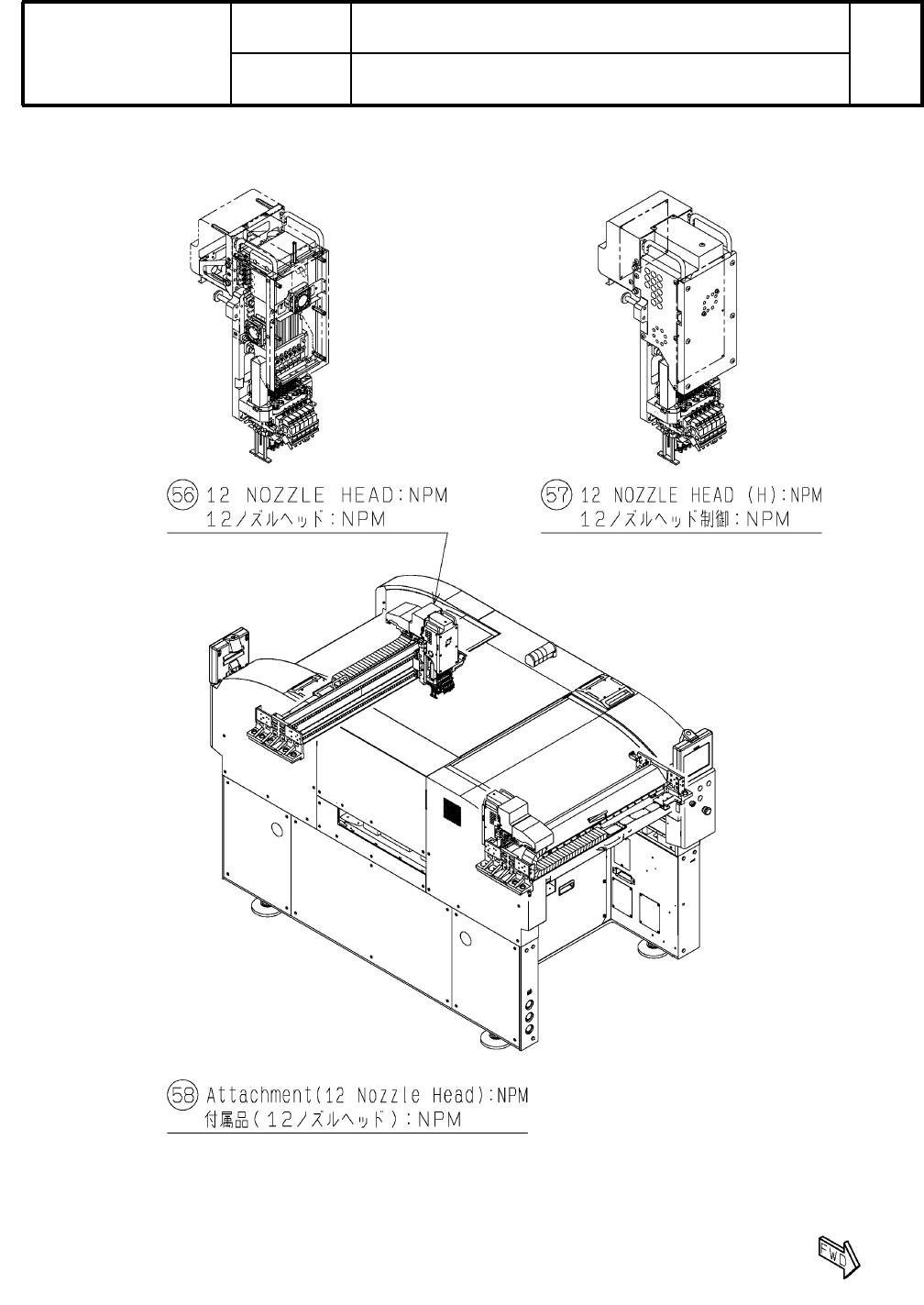 56 12 NOZZLE HEAD:NPM
12ノズルヘッド:NPM

57 12 NOZZLE HEAD (H):NPM
12ノズルヘッド制御:NPM

58 Attachment(12 Nozzle Head):NPM
付属品(12ノズルヘッド):NPM

FWD