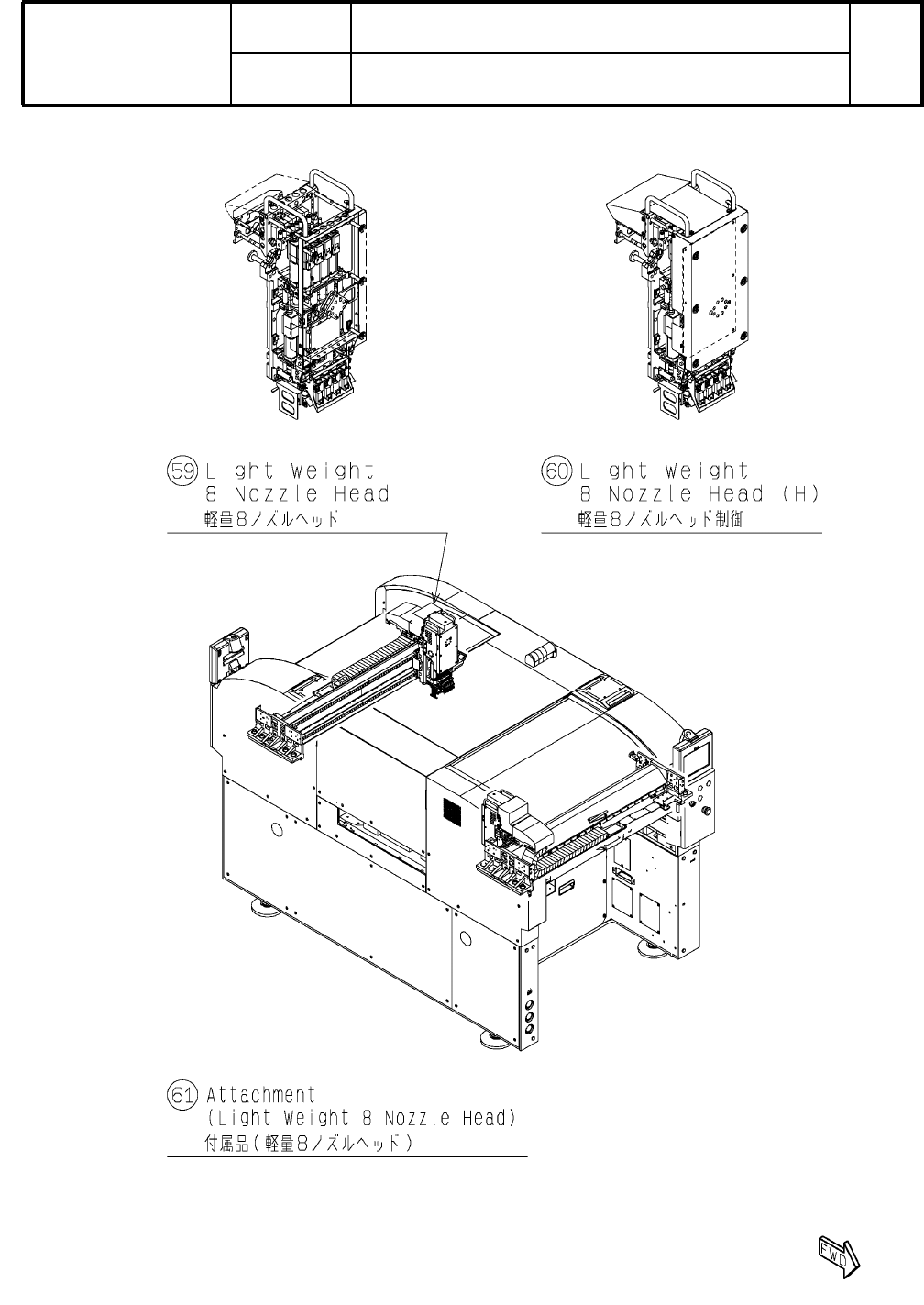 59 Light Weight
8 Nozzle Head
軽量8ノズルヘッド

60 Light Weight
8 Nozzle Head (H)
軽量8ノズルヘッド制御

61 Attachment
(Light Weight 8 Nozzle Head)
付属品(軽量8ノズルヘッド)

FWD