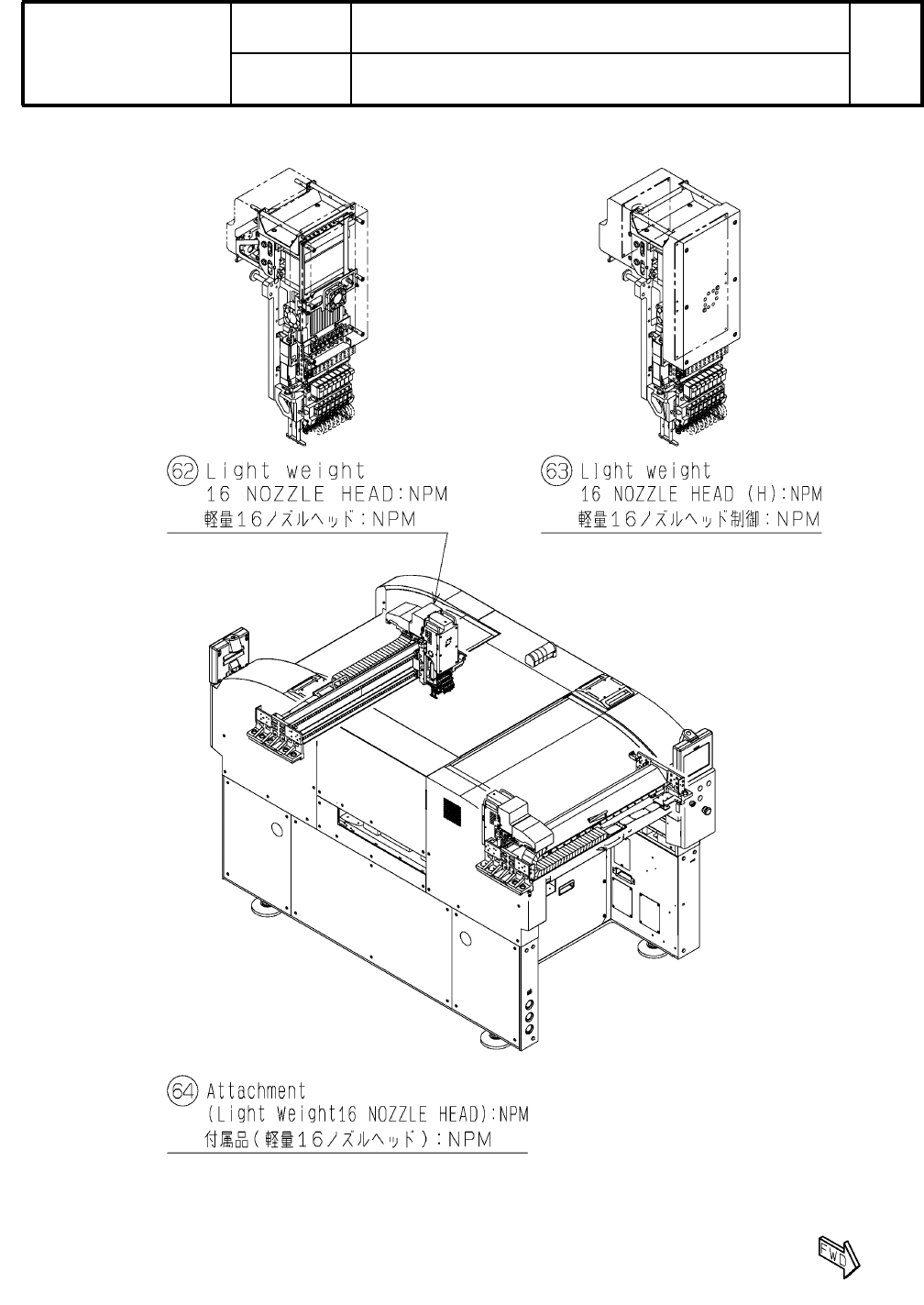 62 Light weight
16 NOZZLE HEAD:NPM
軽量16ノズルヘッド:NPM

63 Light weight
16 NOZZLE HEAD (H):NPM
軽量16ノズルヘッド制御:NPM

64 Attachment
(Light Weight16 NOZZLE HEAD):NPM
付属品(軽量16ノズルヘッド):NPM

FWD