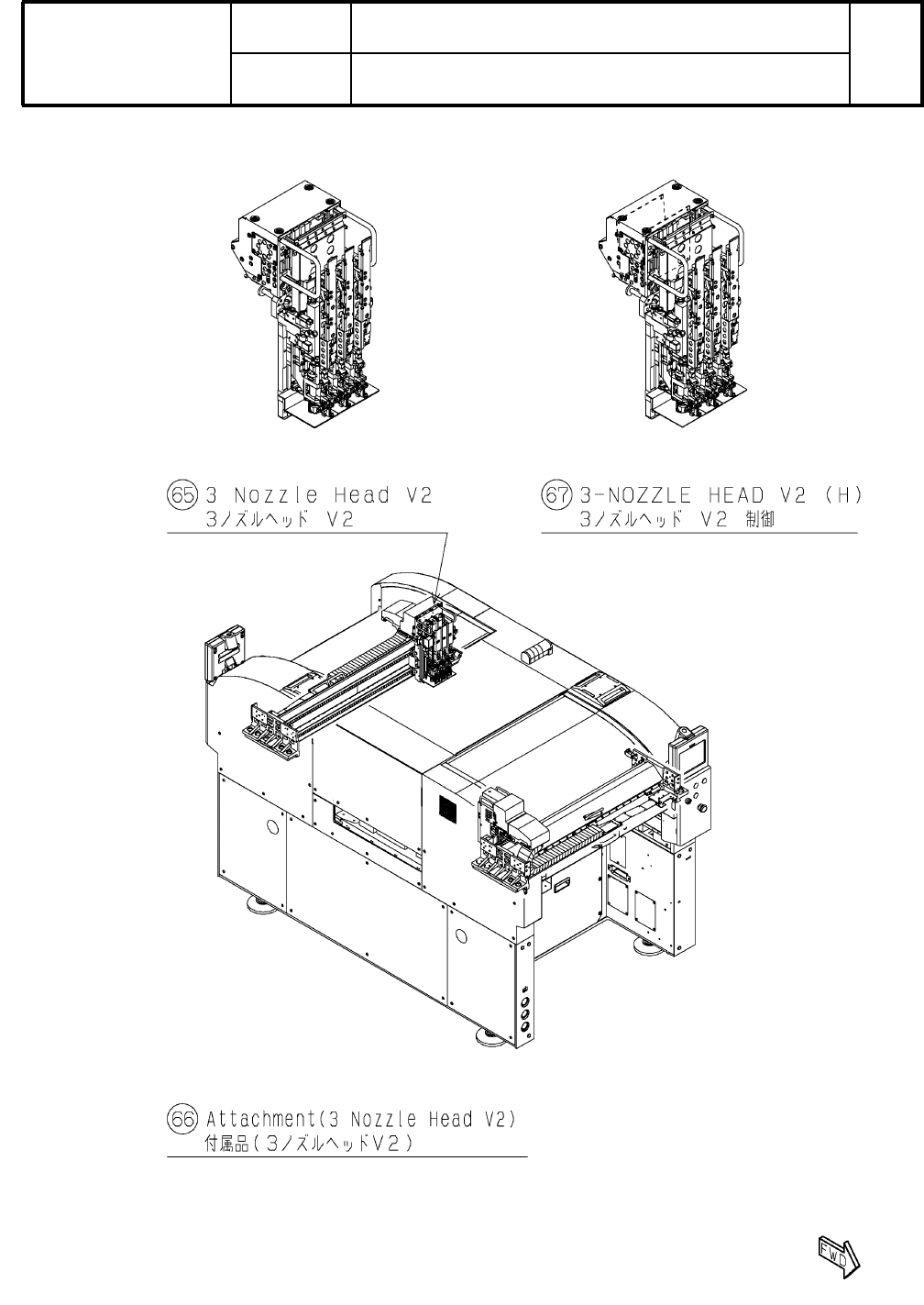 65 3 Nozzle Head V2
3ノズルヘッド V2

67 3-NOZZLE HEAD V2 (H)
3ノズルヘッド V2 制御

66 Attachment(3 Nozzle Head V2)
付属品(3ノズルヘッドV2)

FWD