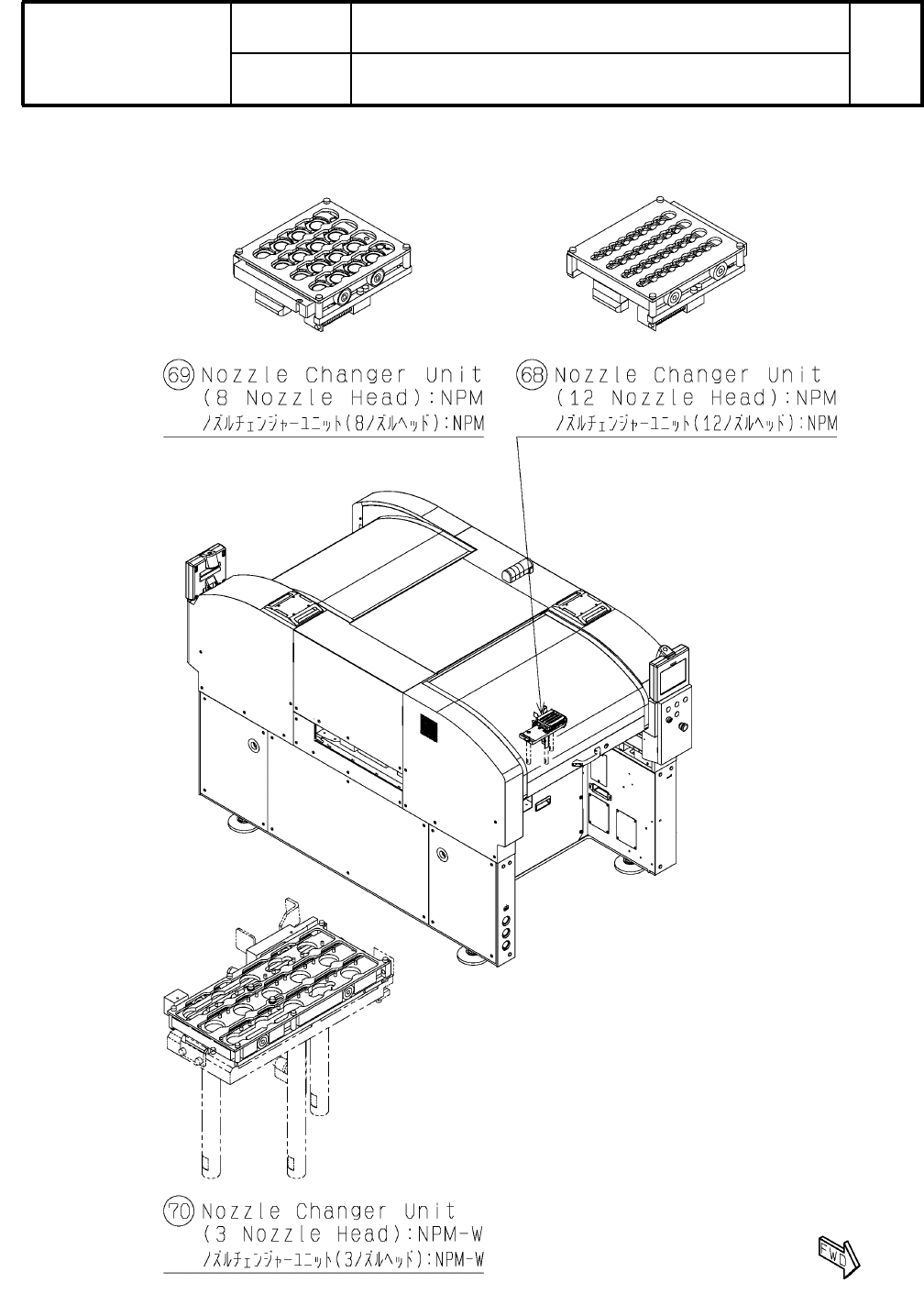 69 Nozzle Changer Unit
(8 Nozzle Head):NPM
ノズルチェンジャーユニット(8ノズルヘッド):NPM

68 Nozzle Changer Unit
(12 Nozzle Head):NPM
ノズルチェンジャーユニット(12ノズルヘッド):NPM

70 Nozzle Changer Unit
(3 Nozzle Head):NPM-W
ノズルチェンジャーユニット(3ノズルヘッド):NPM-W

FWD