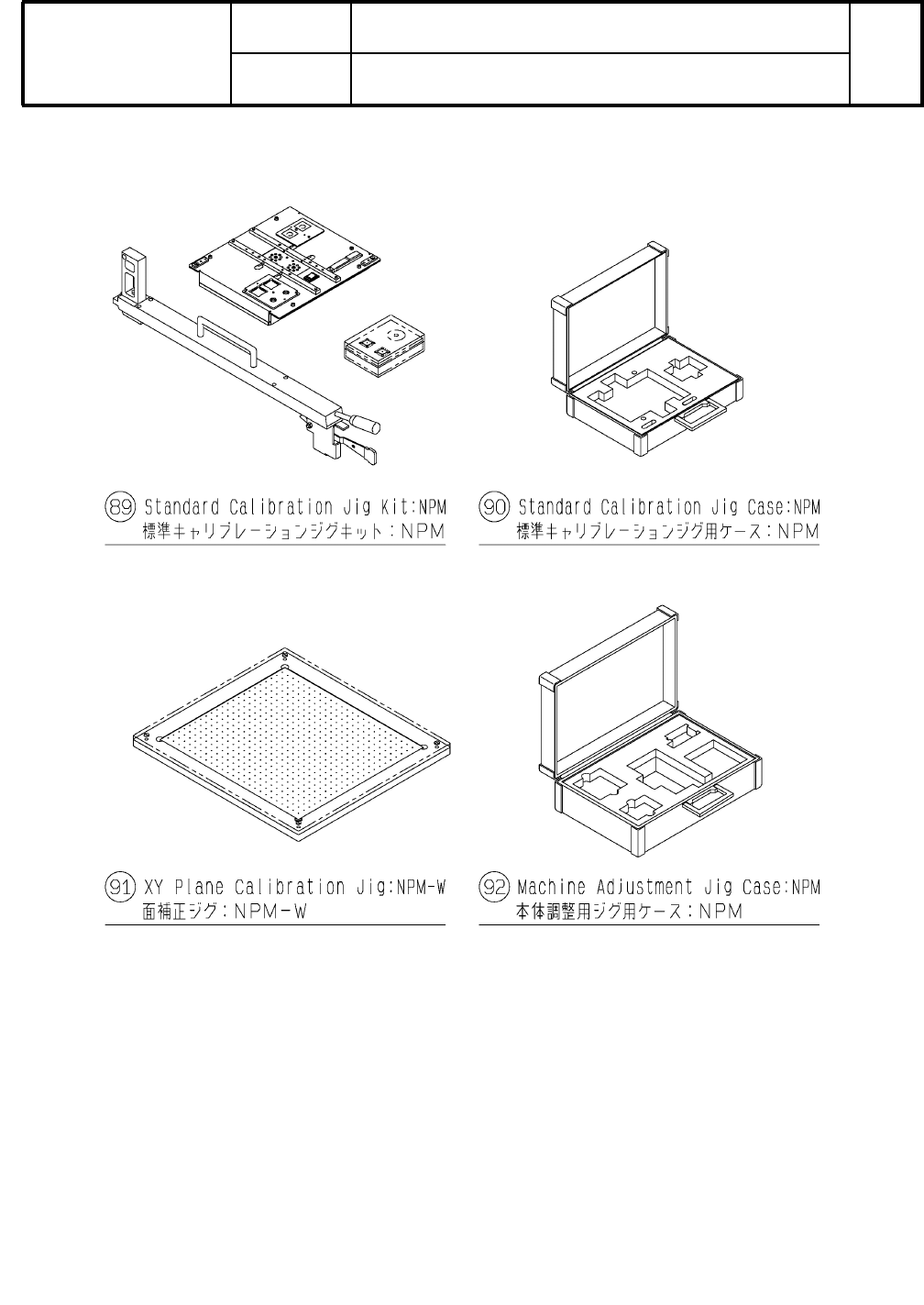 89 Standard Calibration Jig Kit:NPM
標準キャリブレーションジグキット：NPM

90 Standard Calibration Jig Case:NPM
標準キャリブレーションジグ用ケース：NPM

91 XY Plane Calibration Jig:NPM-W
面補正ジグ：NPM-W

92 Machine Adjustment Jig Case:NPM
本体調整用ジグ用ケース：NPM