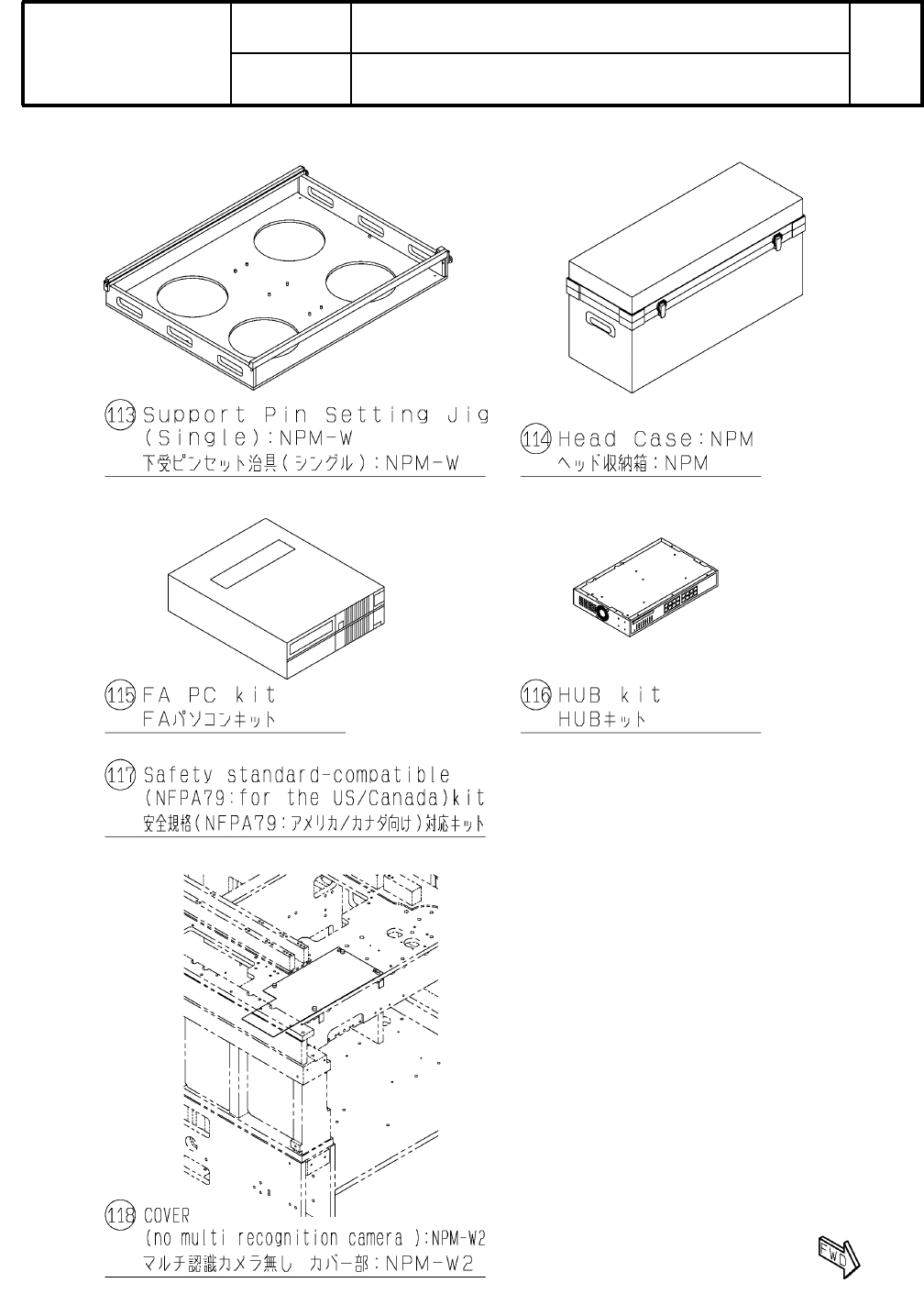 113 Support Pin Setting Jig (Single):NPM-W
下受ピンセット治具(シングル):NPM-W

114 Head Case:NPM
ヘッド収納箱:NPM

115 FA PC kit
FAパソコンキット

116 HUB kit
HUBキット

117 Safety standard-compatible (NFPA79:for the US/Canada)kit
安全規格(NFPA79:アメリカ/カナダ向け)対応キット

118 COVER
(no multi recognition camera ):NPM-W2
マルチ認識カメラ無し カバー部:NPM-W2

FWD