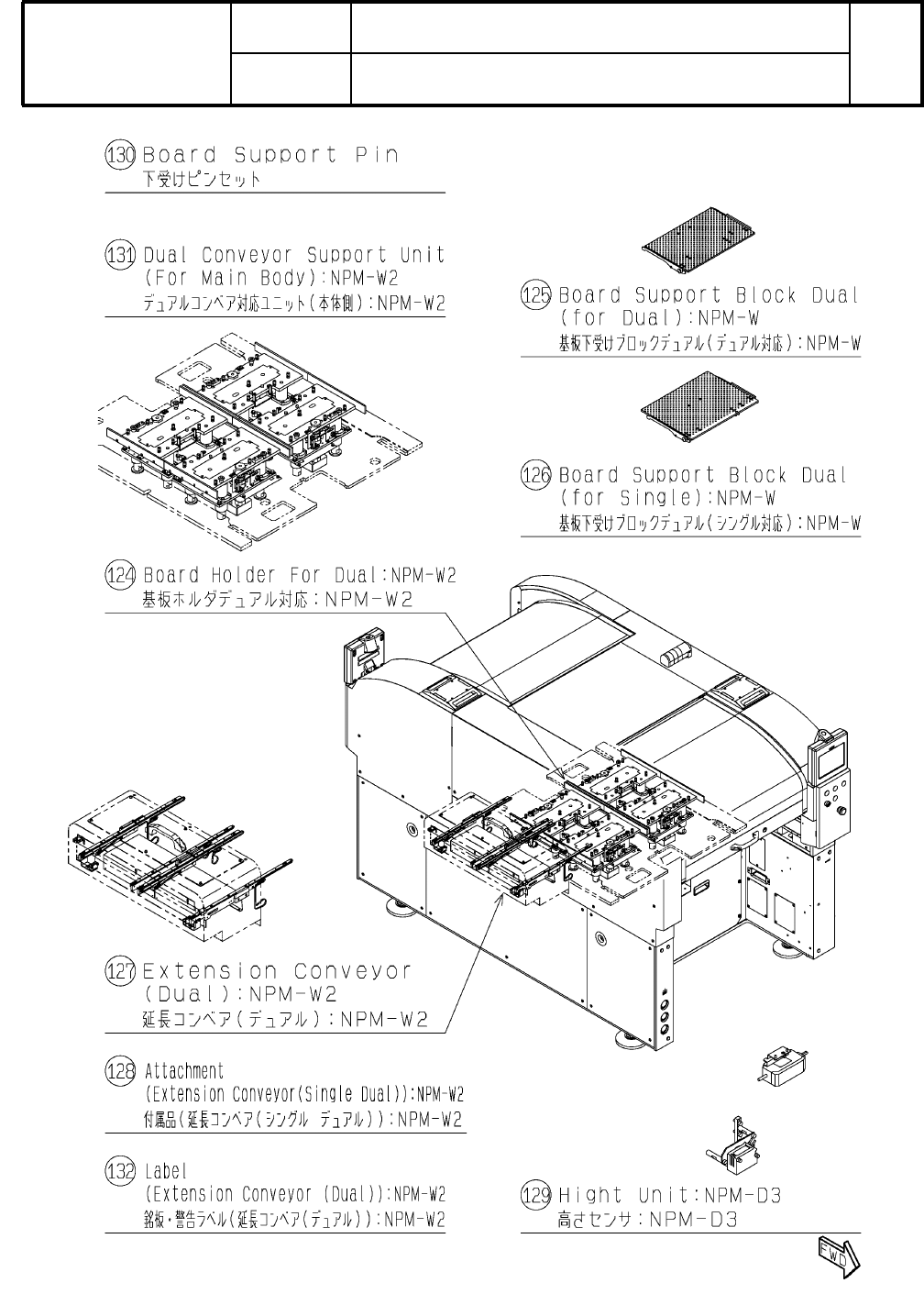 130 Board Support Pin
下受けピンセット

131 Dual Conveyor Support Unit (For Main Body):NPM-W2
デュアルコンベア対応ユニット(本体側):NPM-W2

125 Board Support Block Dual (for Dual):NPM-W
基板下受けブロックデュアル(デュアル対応):NPM-W

126 Board Support Block Dual (for Single):NPM-W
基板下受けブロックデュアル(シングル対応):NPM-W

124 Board Holder For Dual:NPM-W2
基板ホルダデュアル対応:NPM-W2

127 Extension Conveyor (Dual):NPM-W2
延長コンベア(デュアル):NPM-W2

128 Attachment (Extension Conveyor(Single Dual)):NPM-W2
付属品(延長コンベア(シングル デュアル)):NPM-W2

132 Label (Extension Conveyor (Dual)):NPM-W2
銘板・警告ラベル(延長コンベア(デュアル)):NPM-W2

129 Hight Unit:NPM-D3
高さセンサ:NPM-D3

FWD