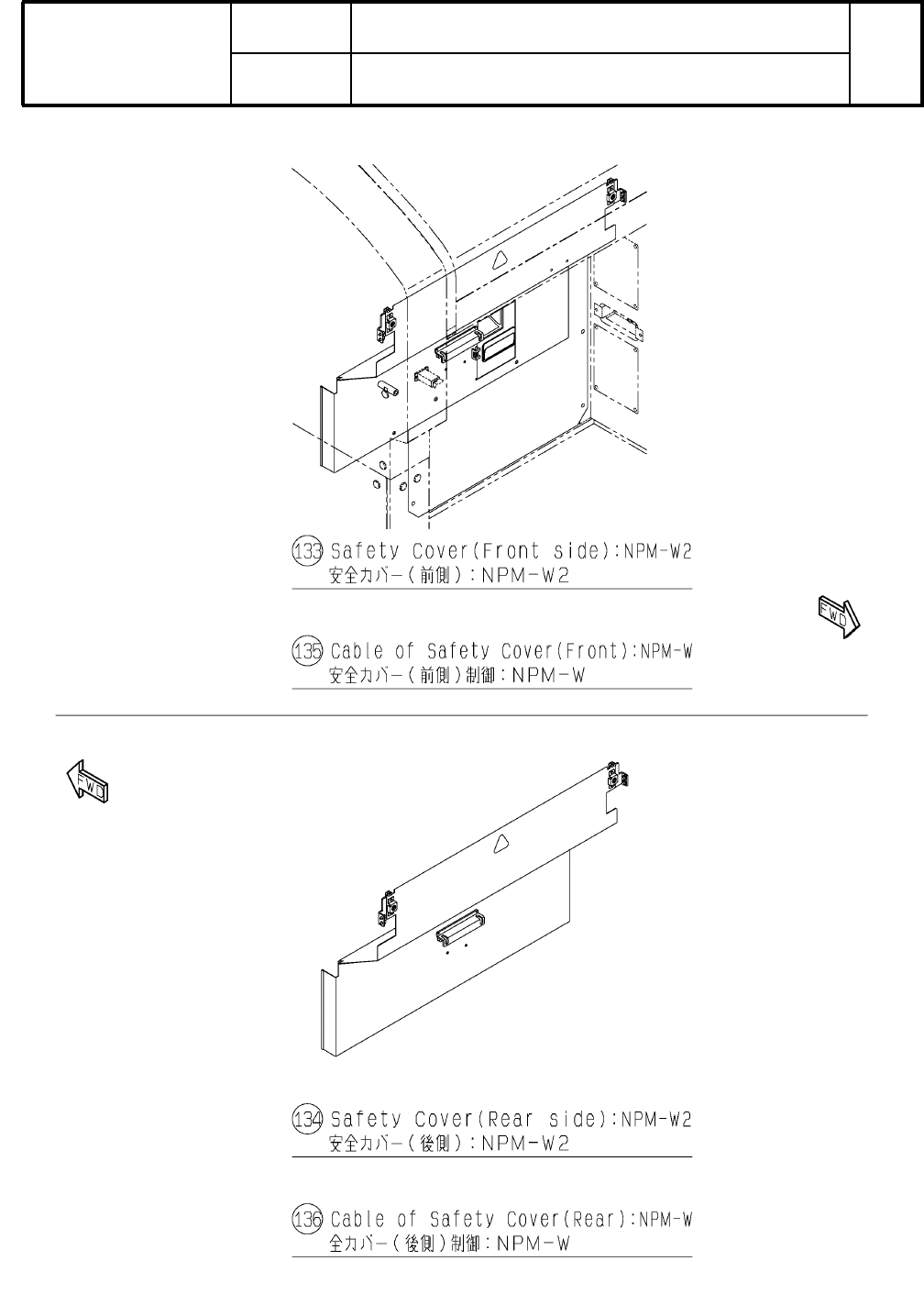 133 Safety Cover(Front side):NPM-W2
安全カバー(前側):NPM-W2

FWD

135 Cable of Safety Cover(Front):NPM-W
安全カバー(前側)制御:NPM-W

FWD

134 Safety Cover(Rear side):NPM-W2
安全カバー(後側):NPM-W2

136 Cable of Safety Cover(Rear):NPM-W
全カバー(後側)制御:NPM-W