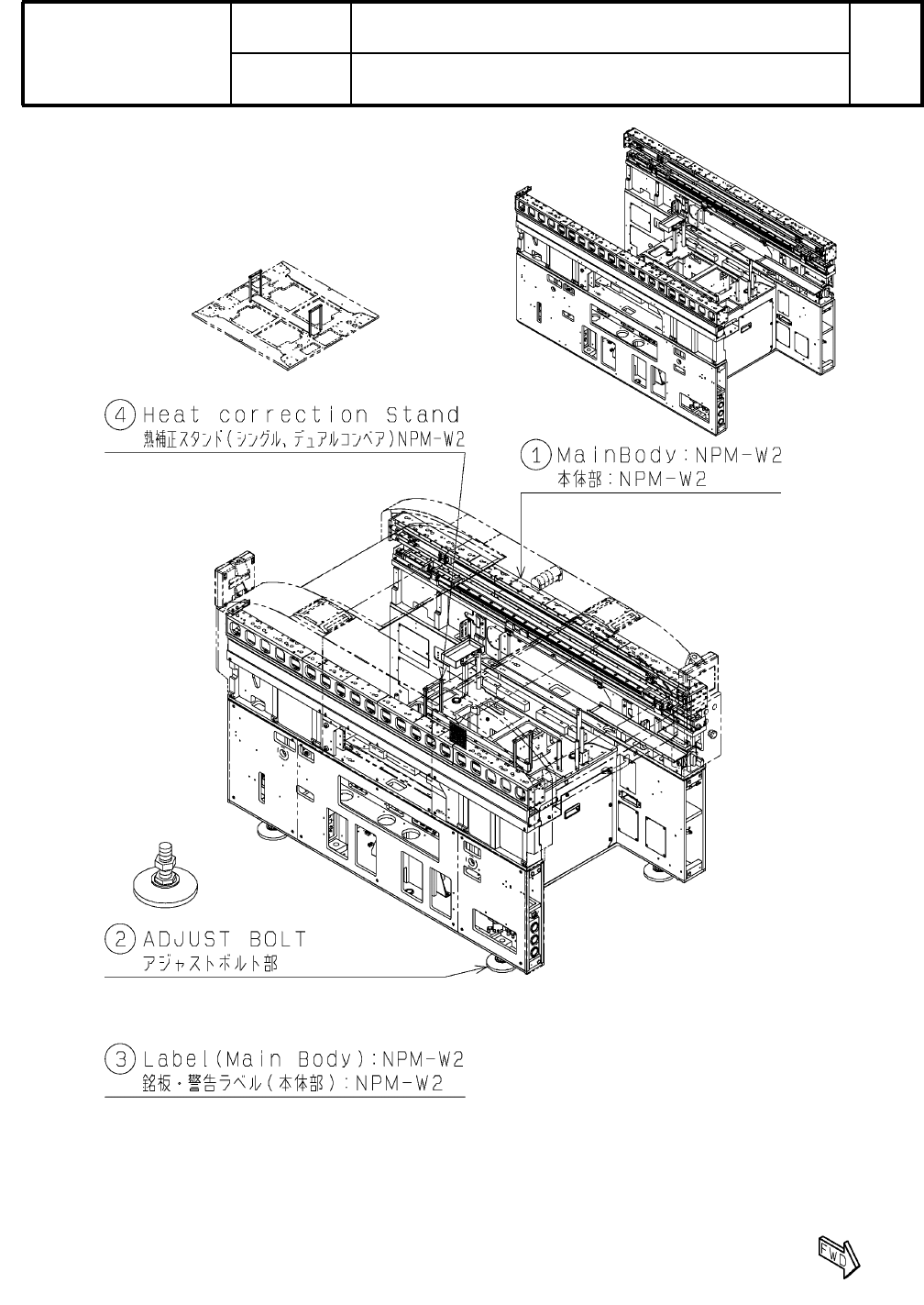 ④ Heat correction Stand
熱補正スタンド(シングル、デュアルコンベア)NPM-W2

① MainBody:NPM-W2
本体部:NPM-W2

② ADJUST BOLT
アジャストボルト部

③ Label(Main Body):NPM-W2
銘板・警告ラベル(本体部):NPM-W2

FWD