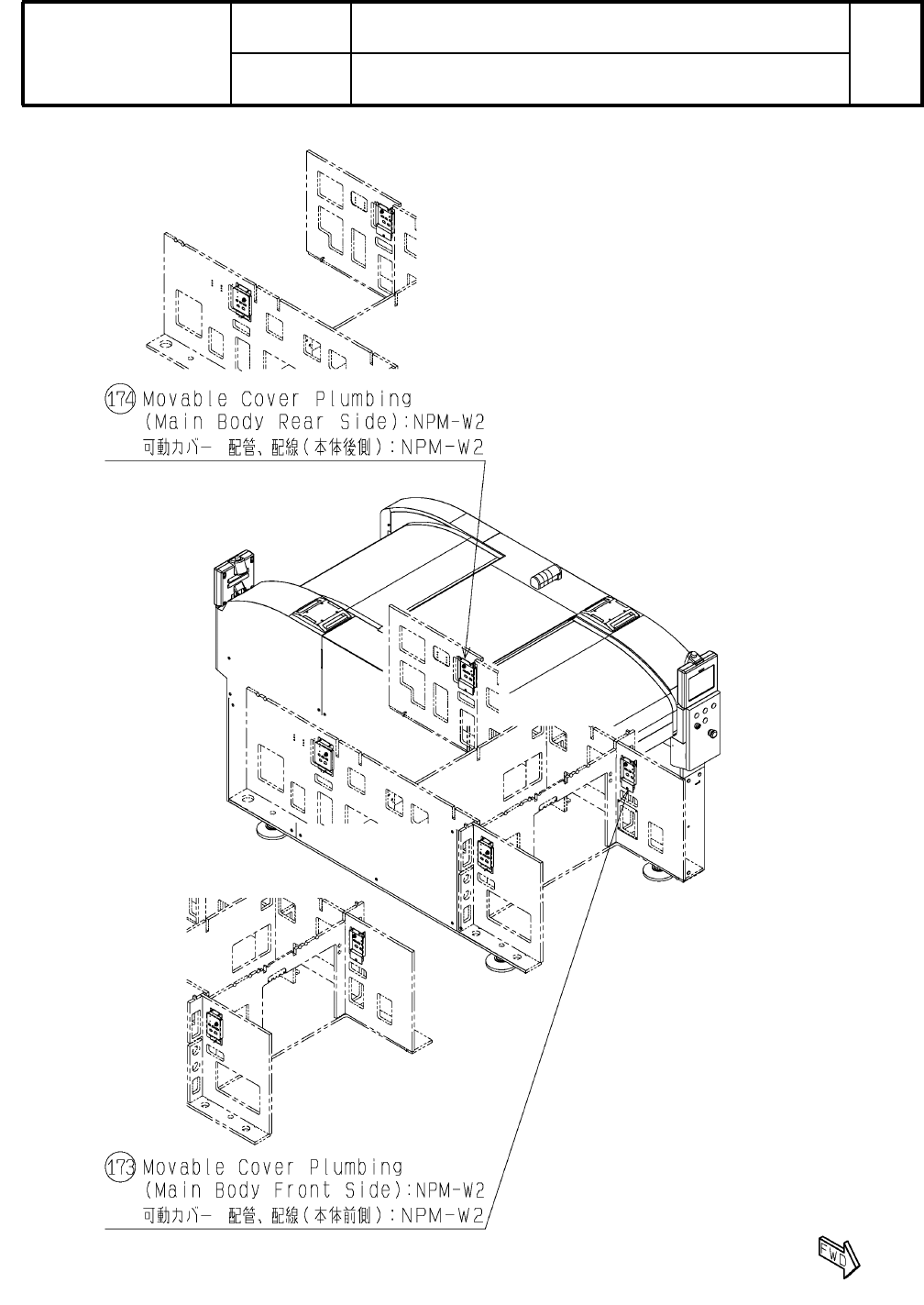 174 Movable Cover Plumbing
(Main Body Rear Side):NPM-W2
可動カバー 配管、配線(本体後側):NPM-W2

173 Movable Cover Plumbing
(Main Body Front Side):NPM-W2
可動カバー 配管、配線(本体前側):NPM-W2

FWD