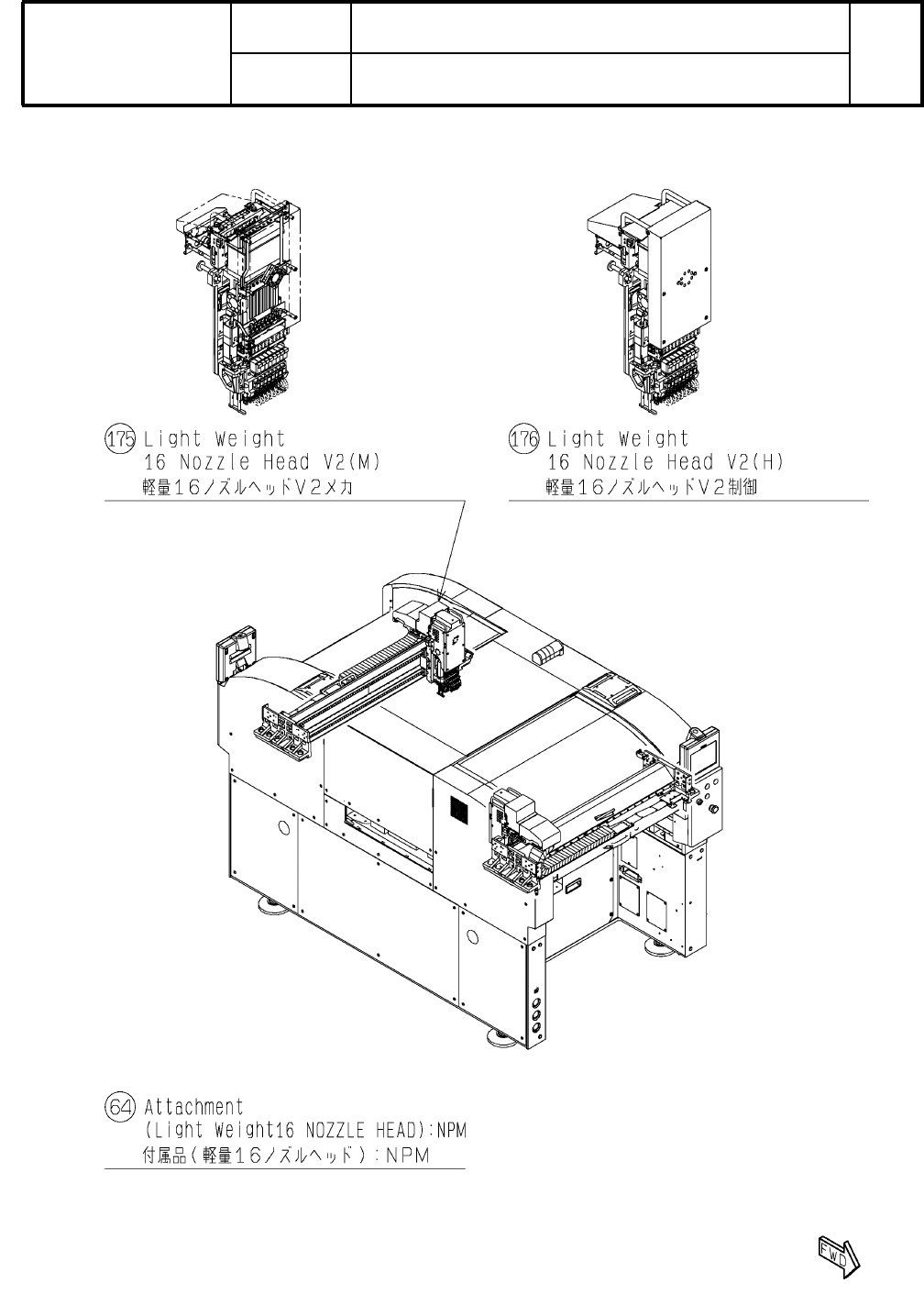 175 Light Weight
16 Nozzle Head V2(M)
軽量16ノズルヘッドV2メカ

176 Light Weight
16 Nozzle Head V2(H)
軽量16ノズルヘッドV2制御

64 Attachment
(Light Weight16 NOZZLE HEAD):NPM
付属品(軽量16ノズルヘッド):NPM

FWD