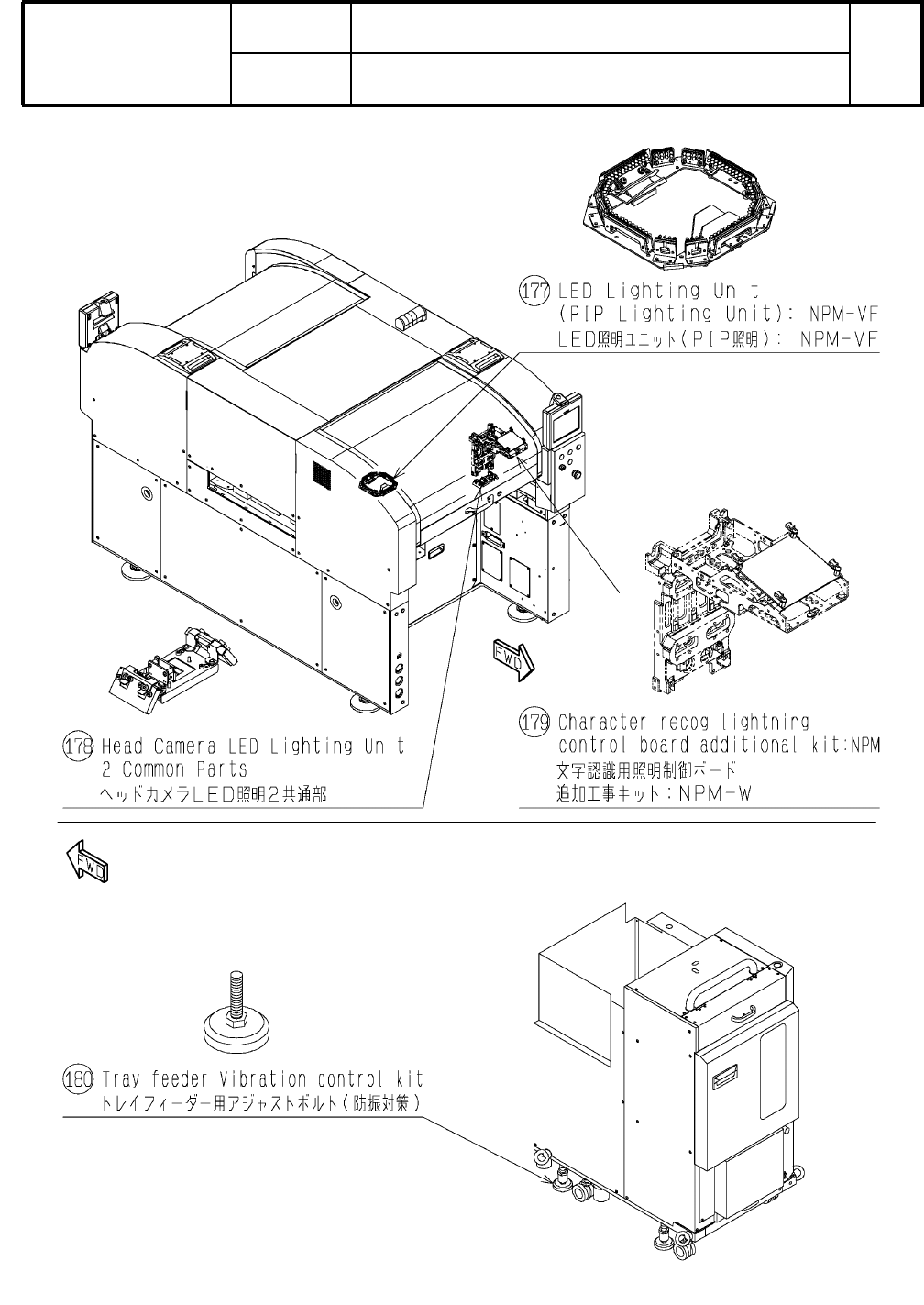 177 LED Lighting Unit (PIP Lighting Unit): NPM-VF
LED照明ユニット(PIP照明): NPM-VF

FWD

178 Head Camera LED Lighting Unit 2 Common Parts
ヘッドカメラLED照明2共通部

179 Character recog lightning control board additional kit:NPM
文字認識用照明制御ボード
追加工事キット:NPM-W

FWD

180 Tray feeder Vibration control kit
トレイフィーダー用アジャストボルト(防振対策)