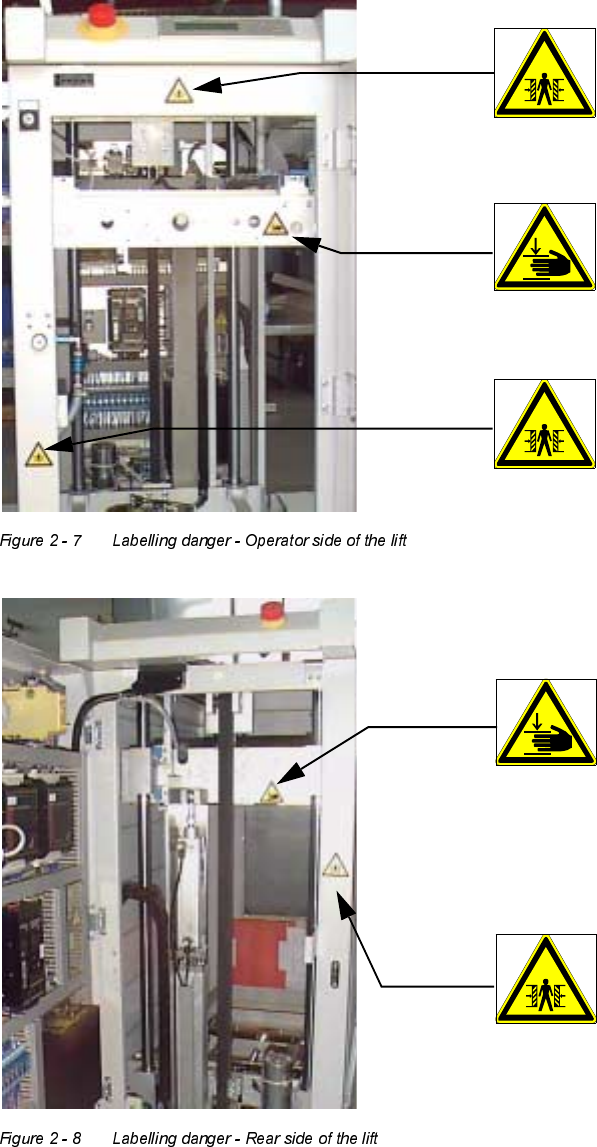 Figure 2 - 7 Labelling danger - Operator side of the lift

Figure 2 - 8 Labelling danger - Rear side of the lift