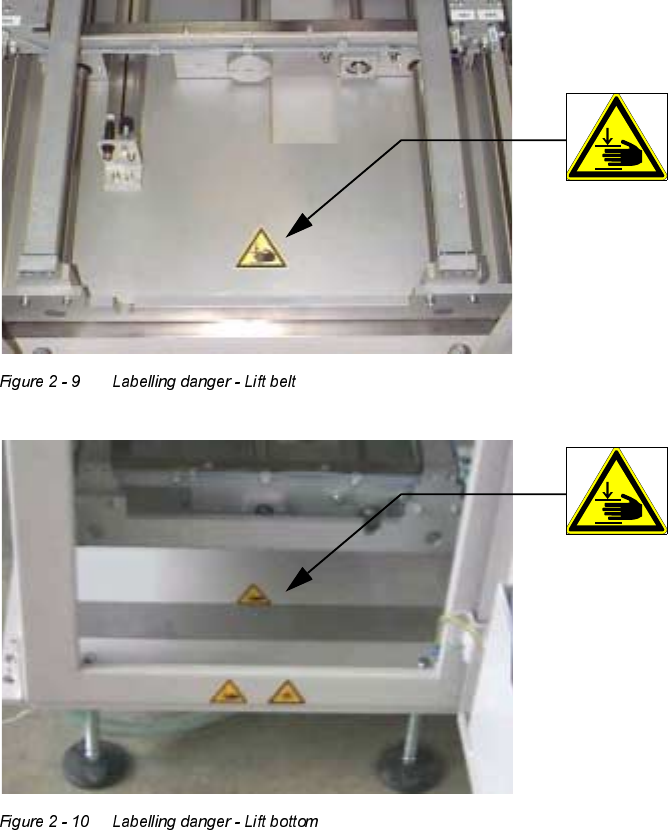 Figure 2 - 9 Labelling danger - Lift belt

Figure 2 - 10 Labelling danger - Lift bottom