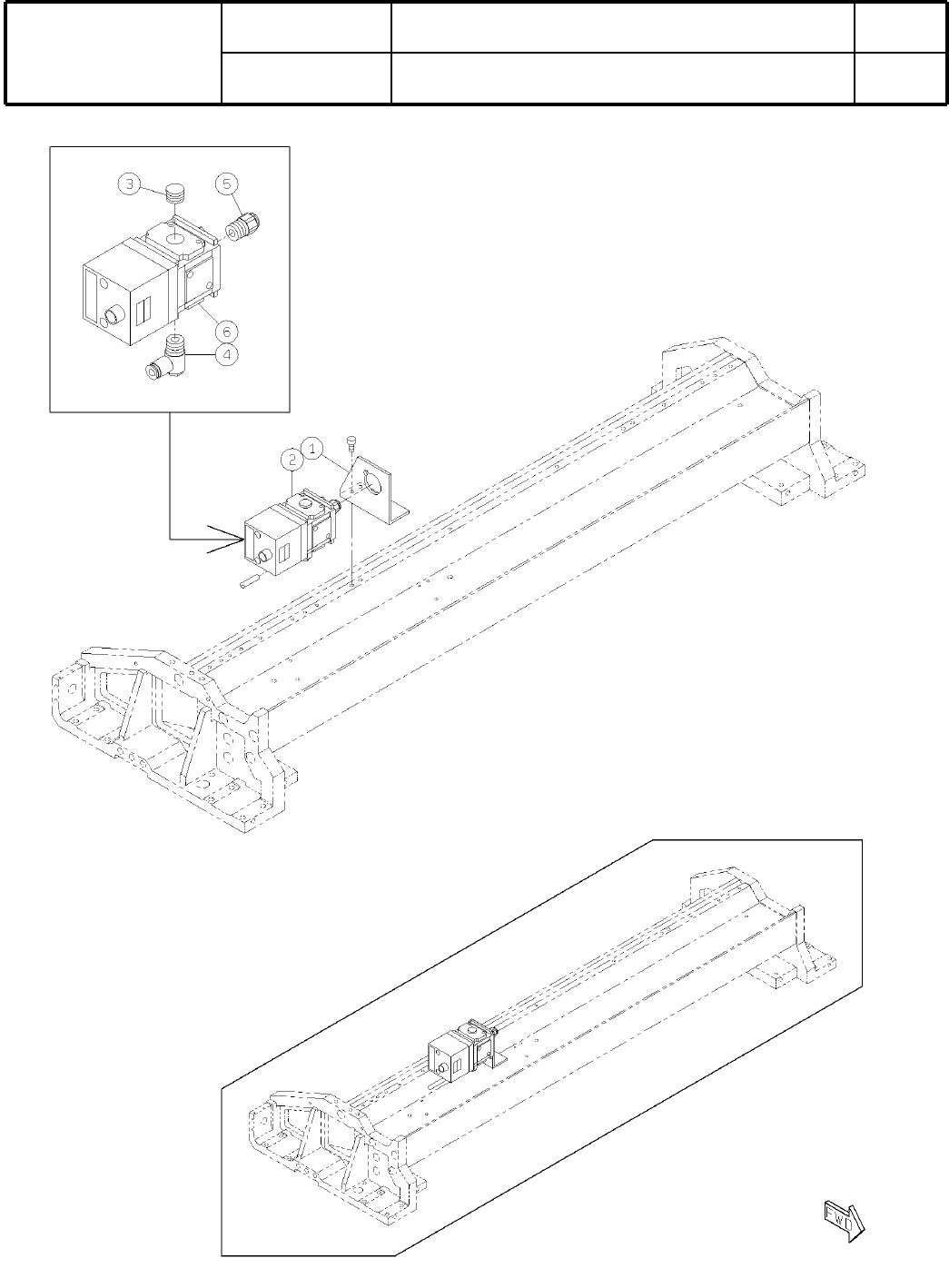 3
5
6
4
2
1
FWD