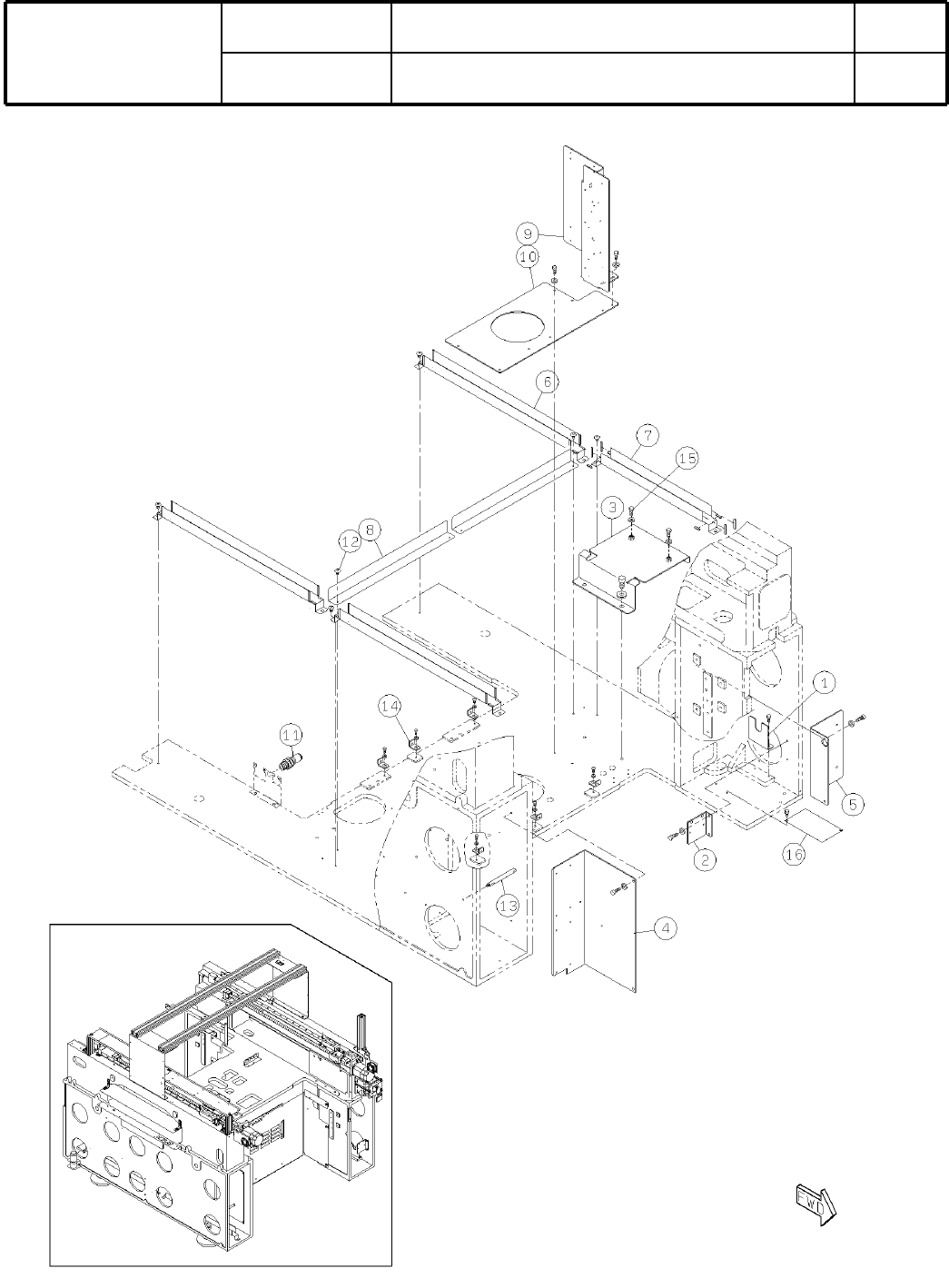 9
10
6
7
15
3
12
8
1
14
11
5
2
16
13
4
FWD