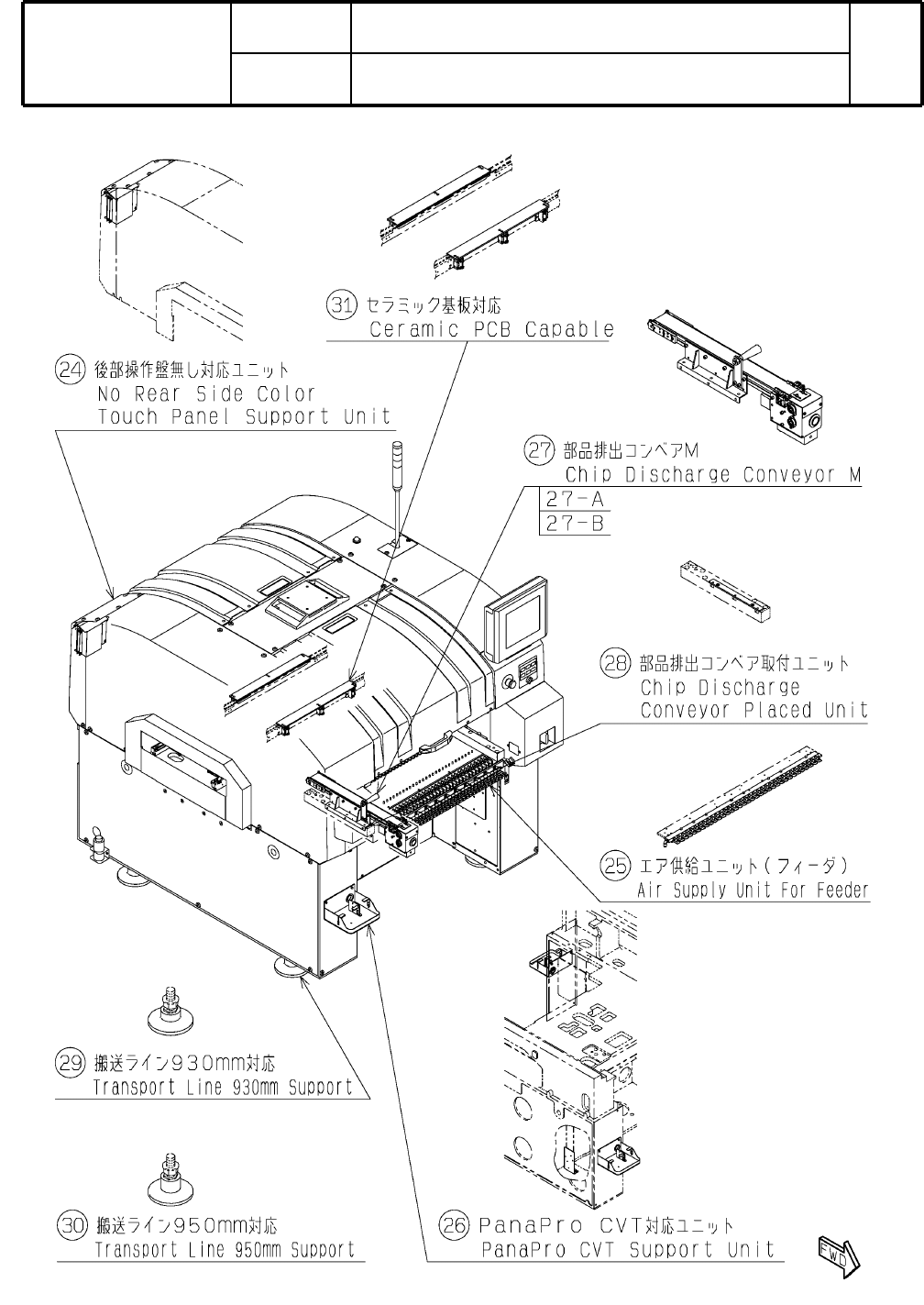 31 セラミック基板対応
Ceramic PCB Capable

24 後部操作盤無し対応ユニット
No Rear Side Color
Touch Panel Support Unit

27 部品排出コンベアM
Chip Discharge Conveyor M
27-A
27-B

28 部品排出コンベア取付ユニット
Chip Discharge
Conveyor Placed Unit

25 エア供給ユニット（フィーダ）
Air Supply Unit For Feeder

29 搬送ライン930mm対応
Transport Line 930mm Support

30 搬送ライン950mm対応
Transport Line 950mm Support

26 PanaPro CVT対応ユニット
PanaPro CVT Support Unit

FWD