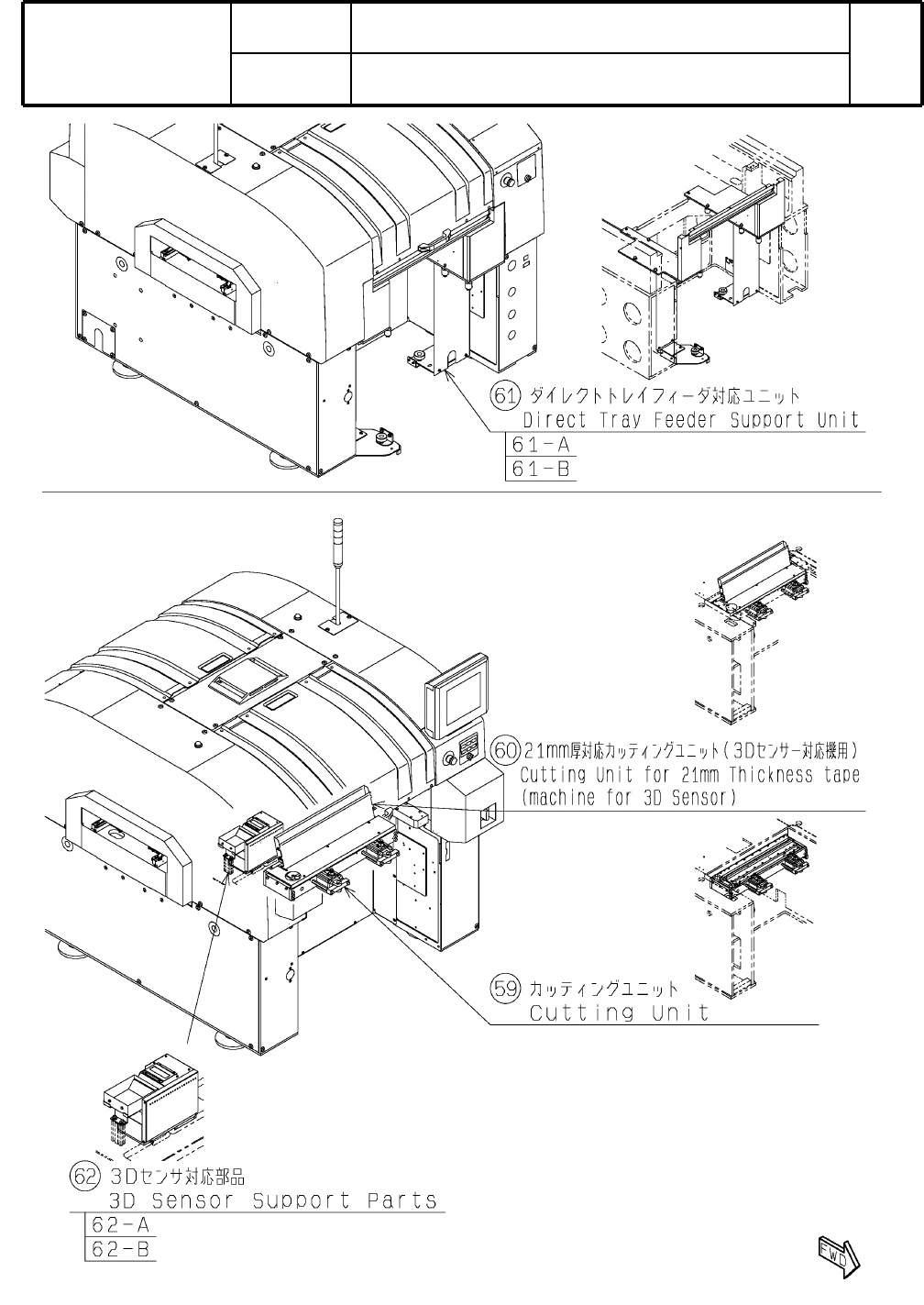 61 ダイレクトトレイフィーダ対応ユニット
Direct Tray Feeder Support Unit
61-A
61-B

60 21mm厚対応カッティングユニット(3Dセンサー対応機用)
Cutting Unit for 21mm Thickness tape (machine for 3D Sensor)

59 カッティングユニット
Cutting Unit

62 3Dセンサ対応部品
3D Sensor Support Parts
62-A
62-B

FWD