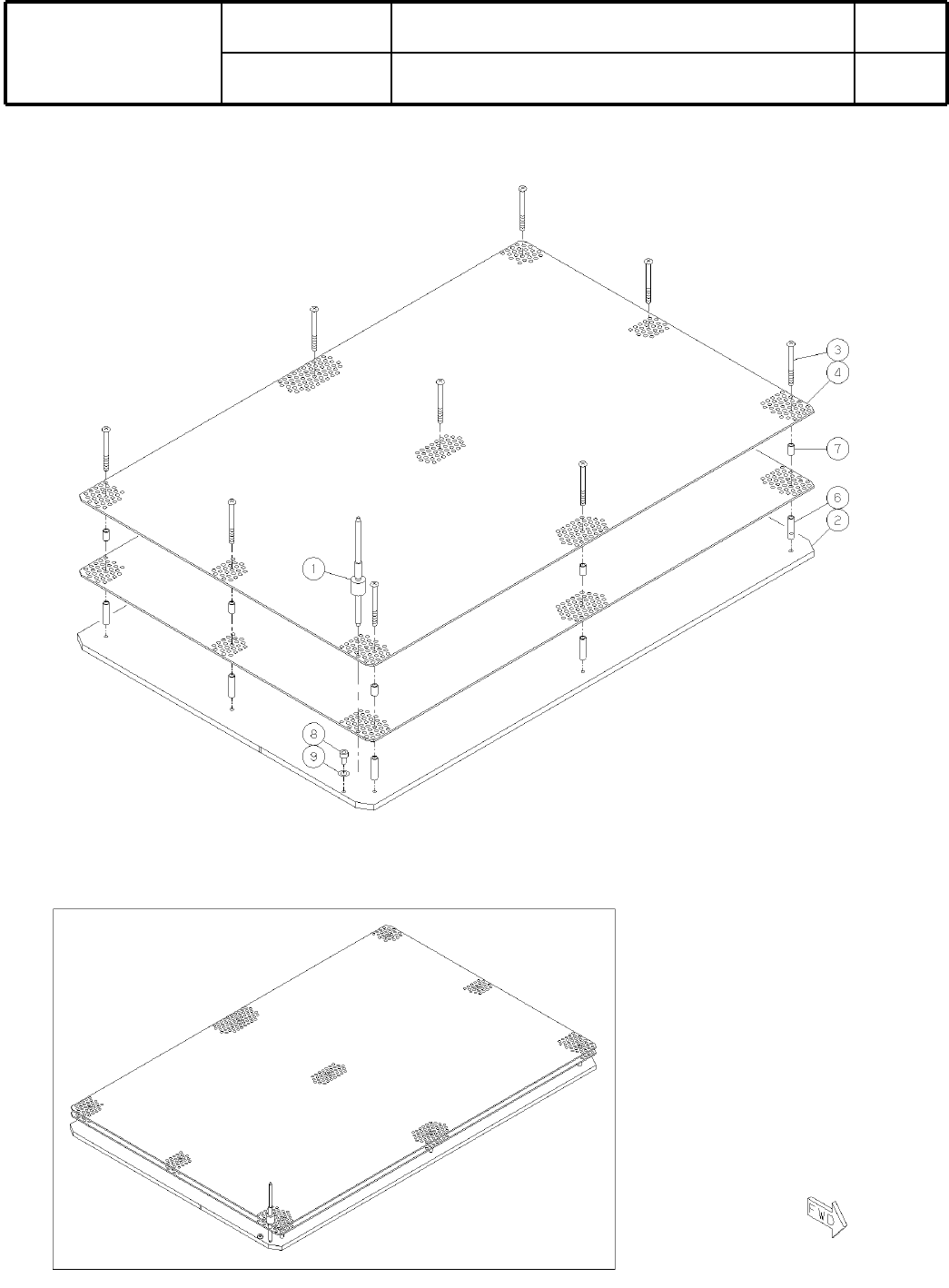 3
4
7
6
2
1
8
9

FWD