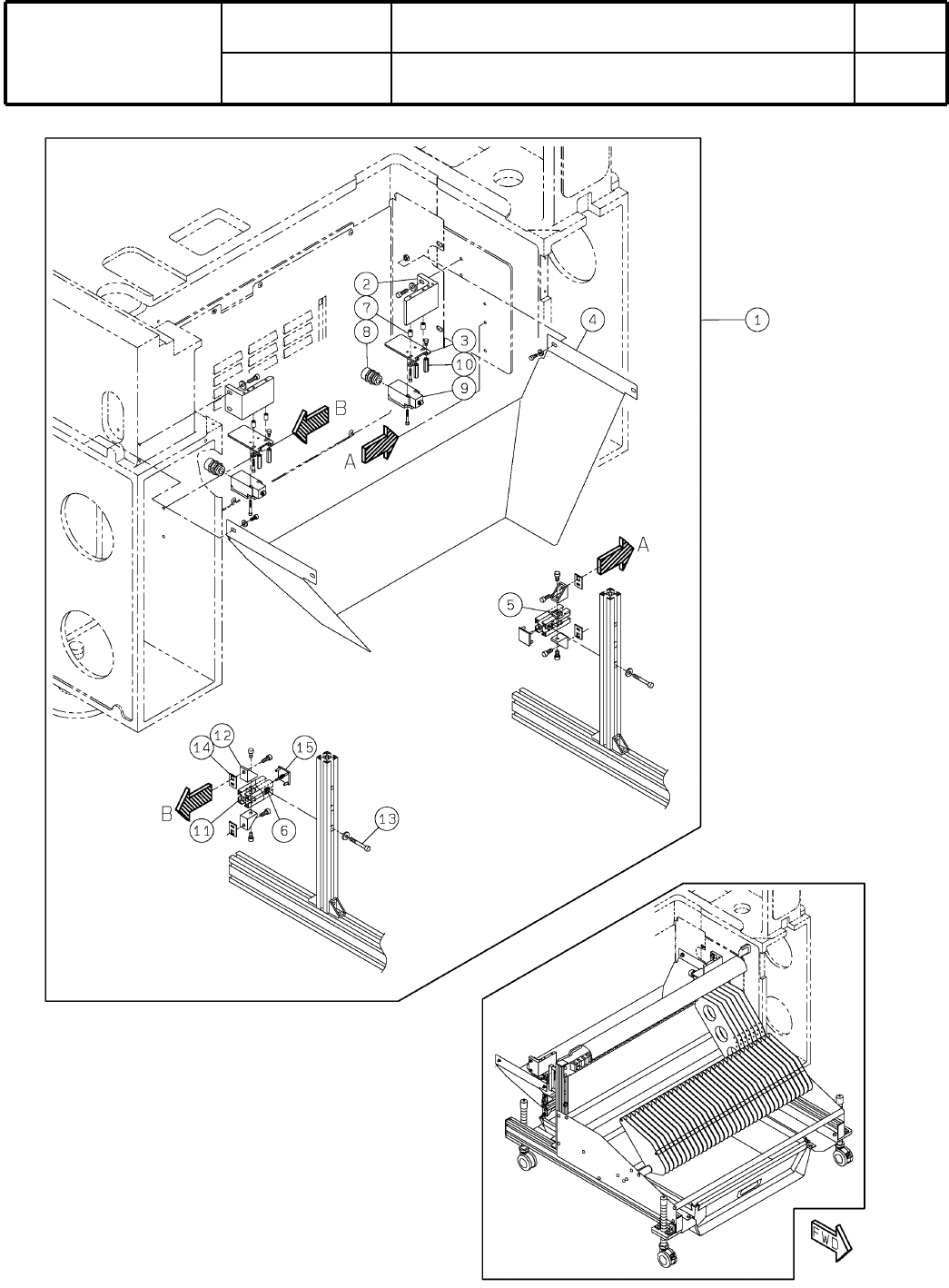 2
7
8
3
10
9
4
1
B
A
A
5
12
14
15
B
11
6
13
FWD