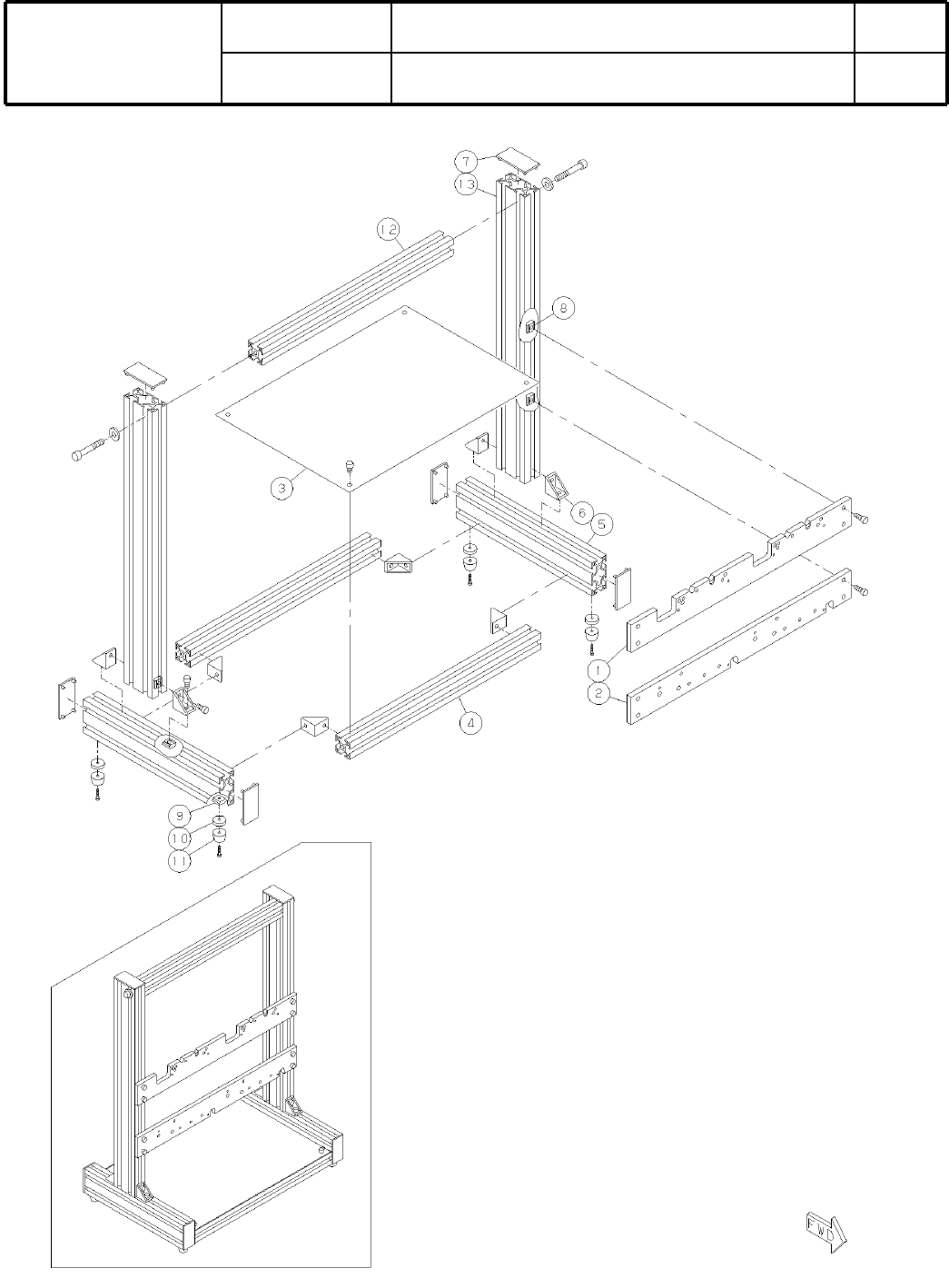 7
13
12
8
3
6
5
1
2
4
9
10
11
FWD