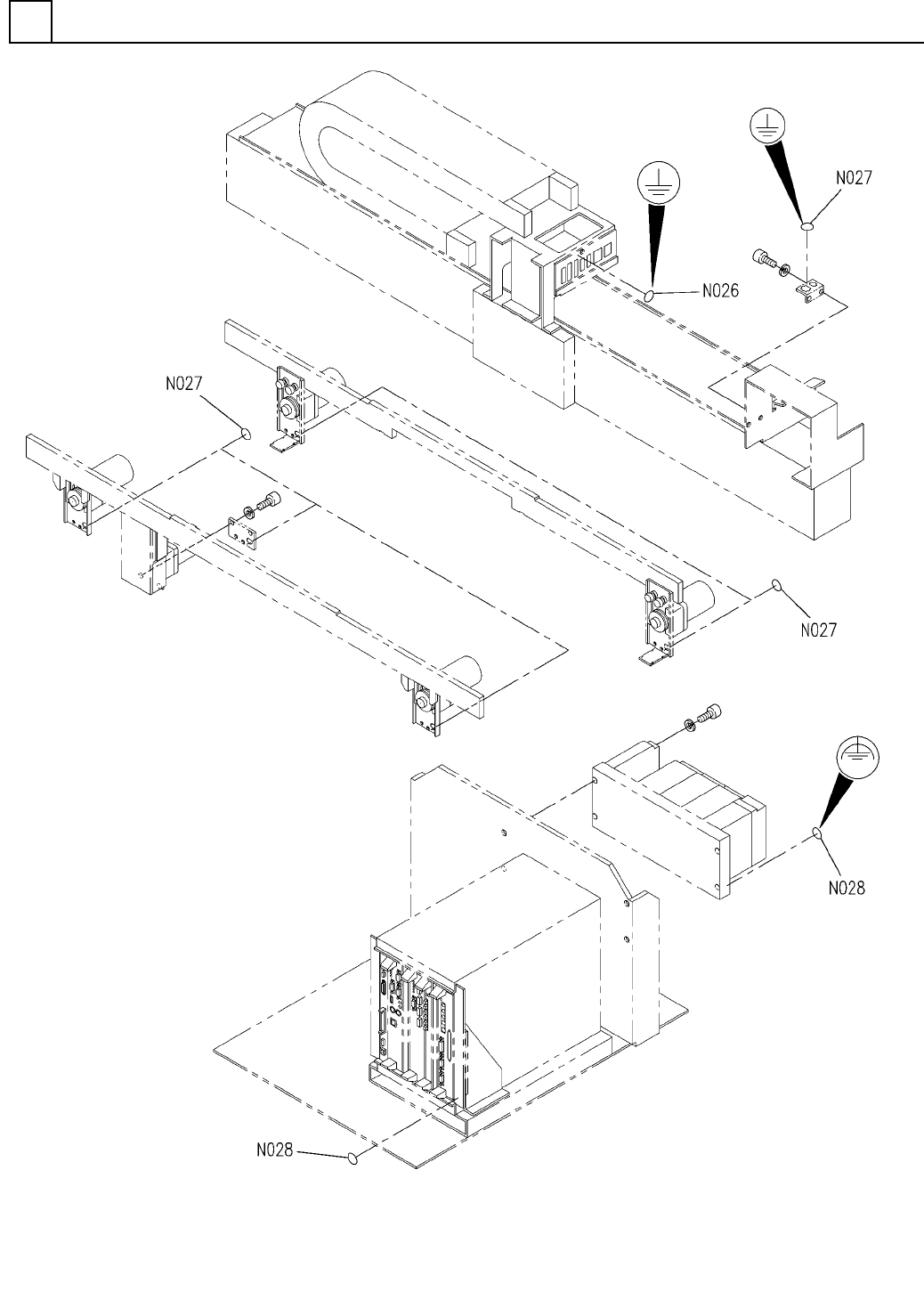 N027

N026

N027

N027

N028

N028