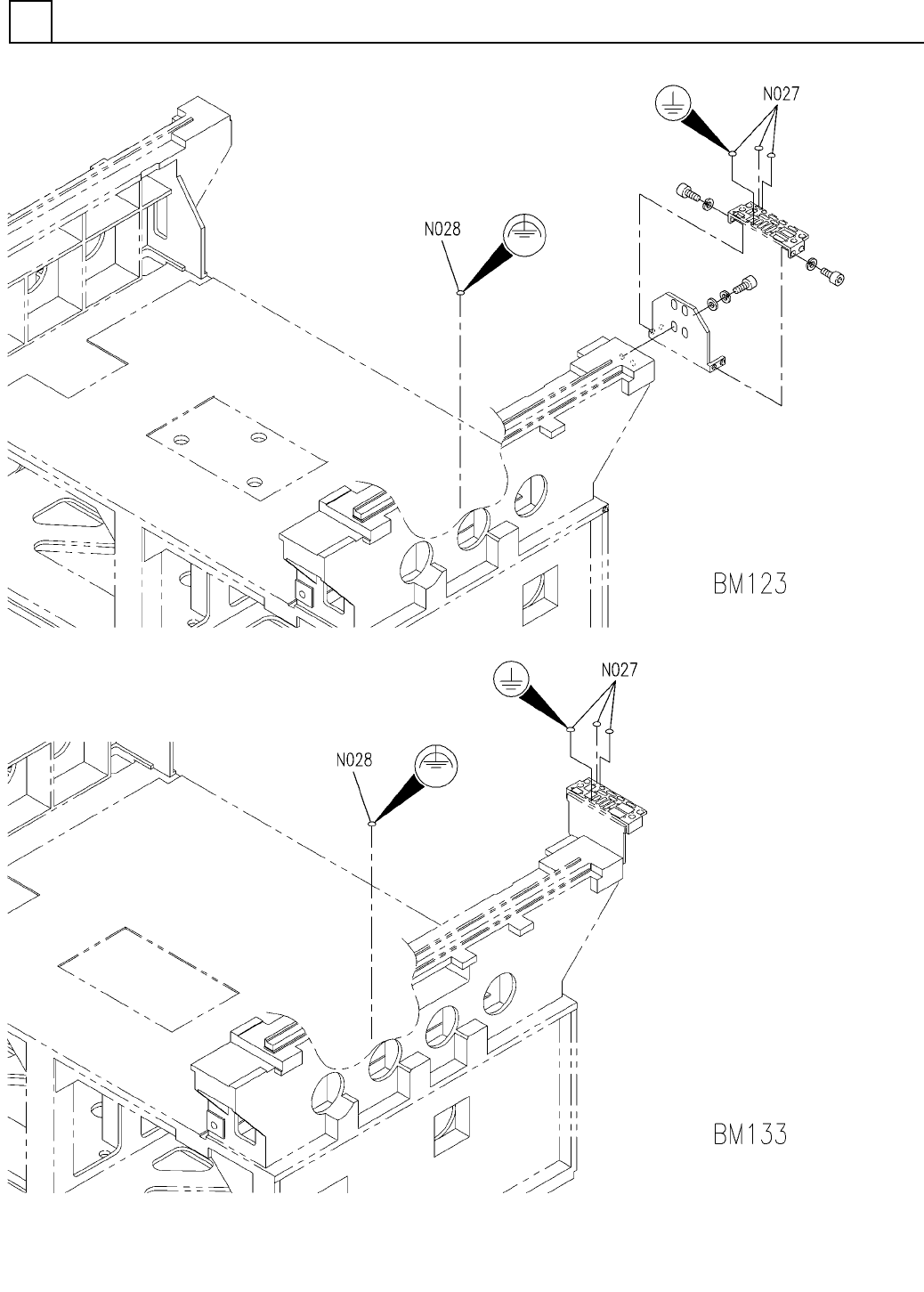 N027

N028

BM123

N027

N028

BM133