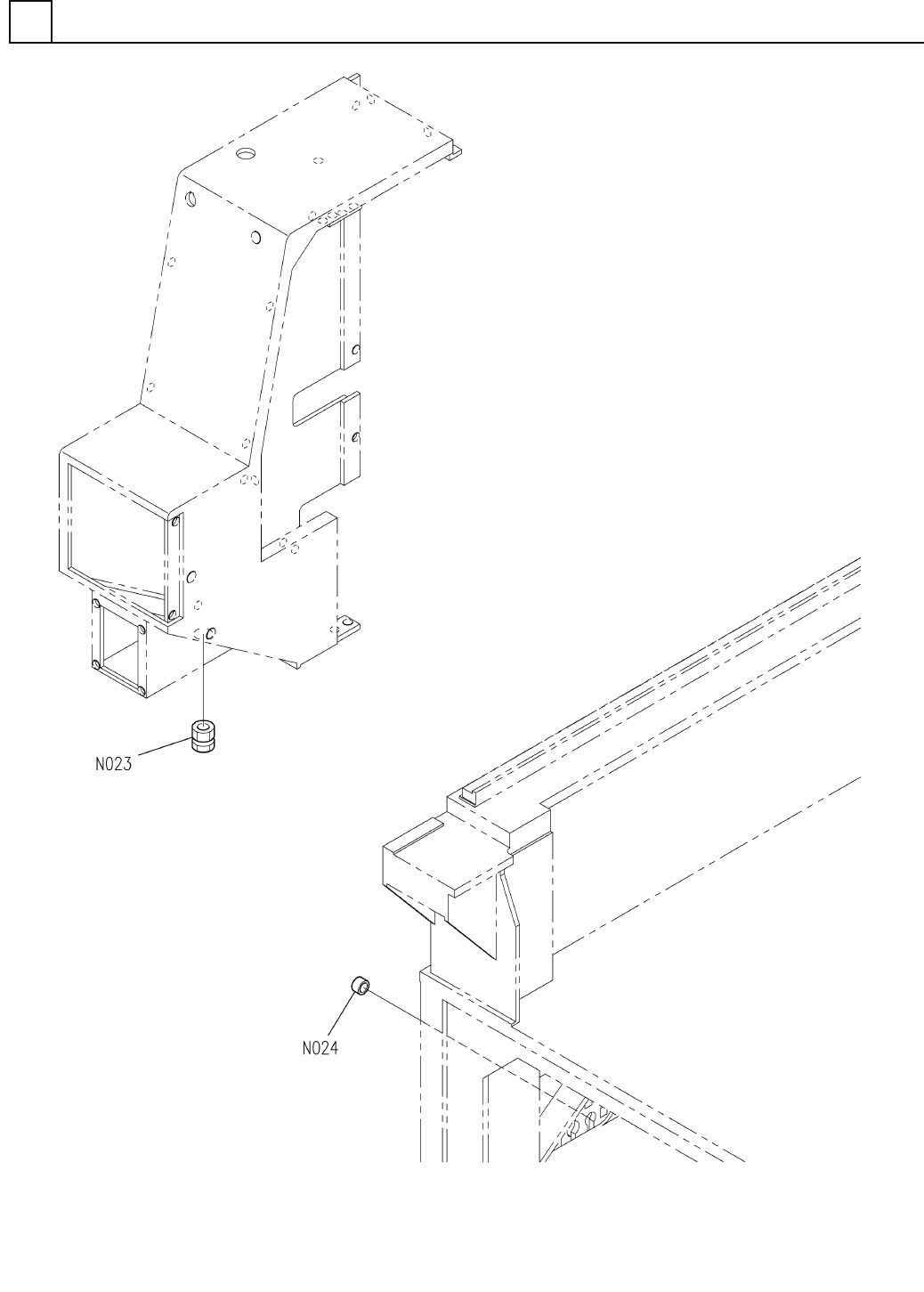 N023

N024