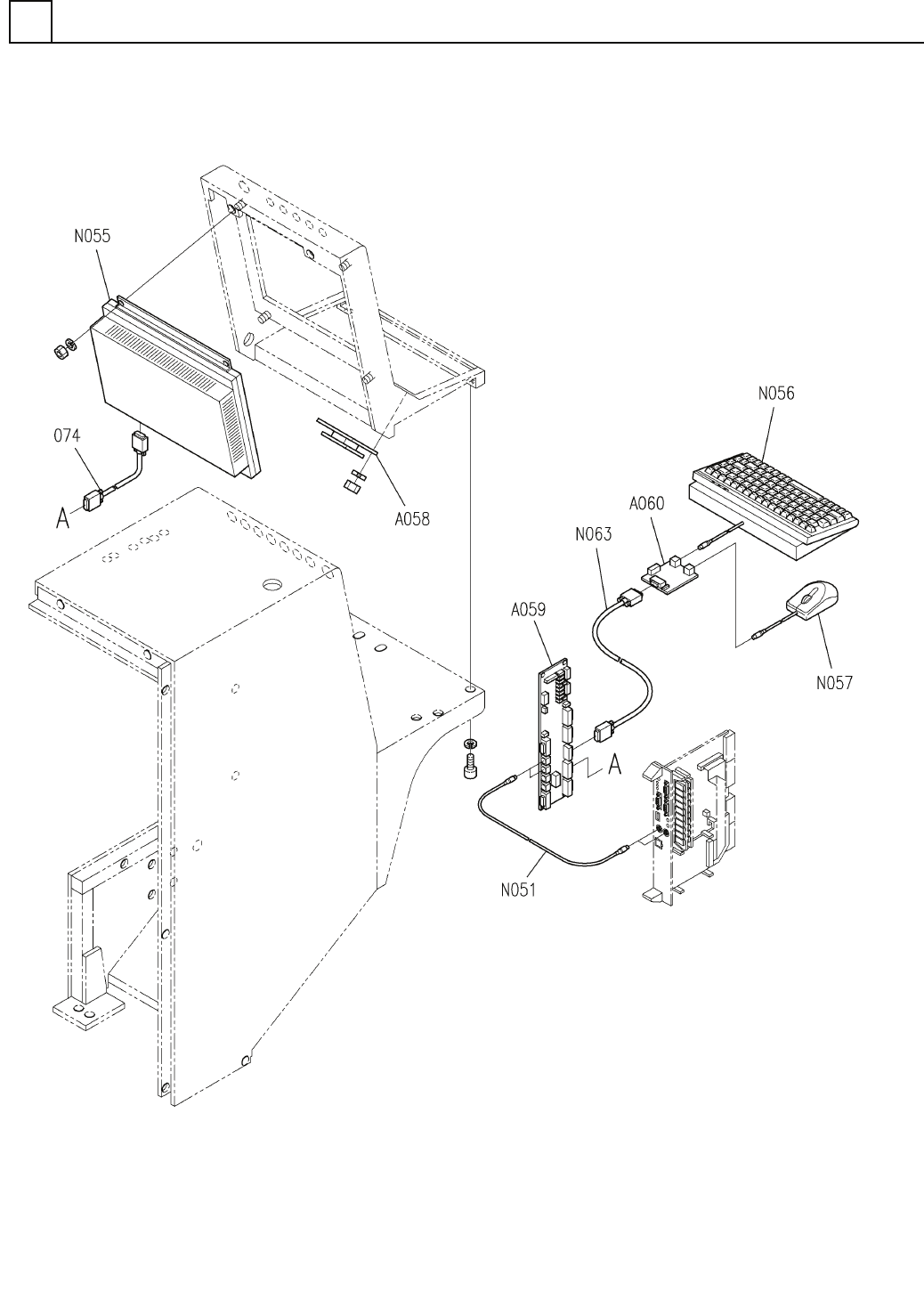 N055

074

A

A058

N056

A060

N063

A059

N057

A

N051