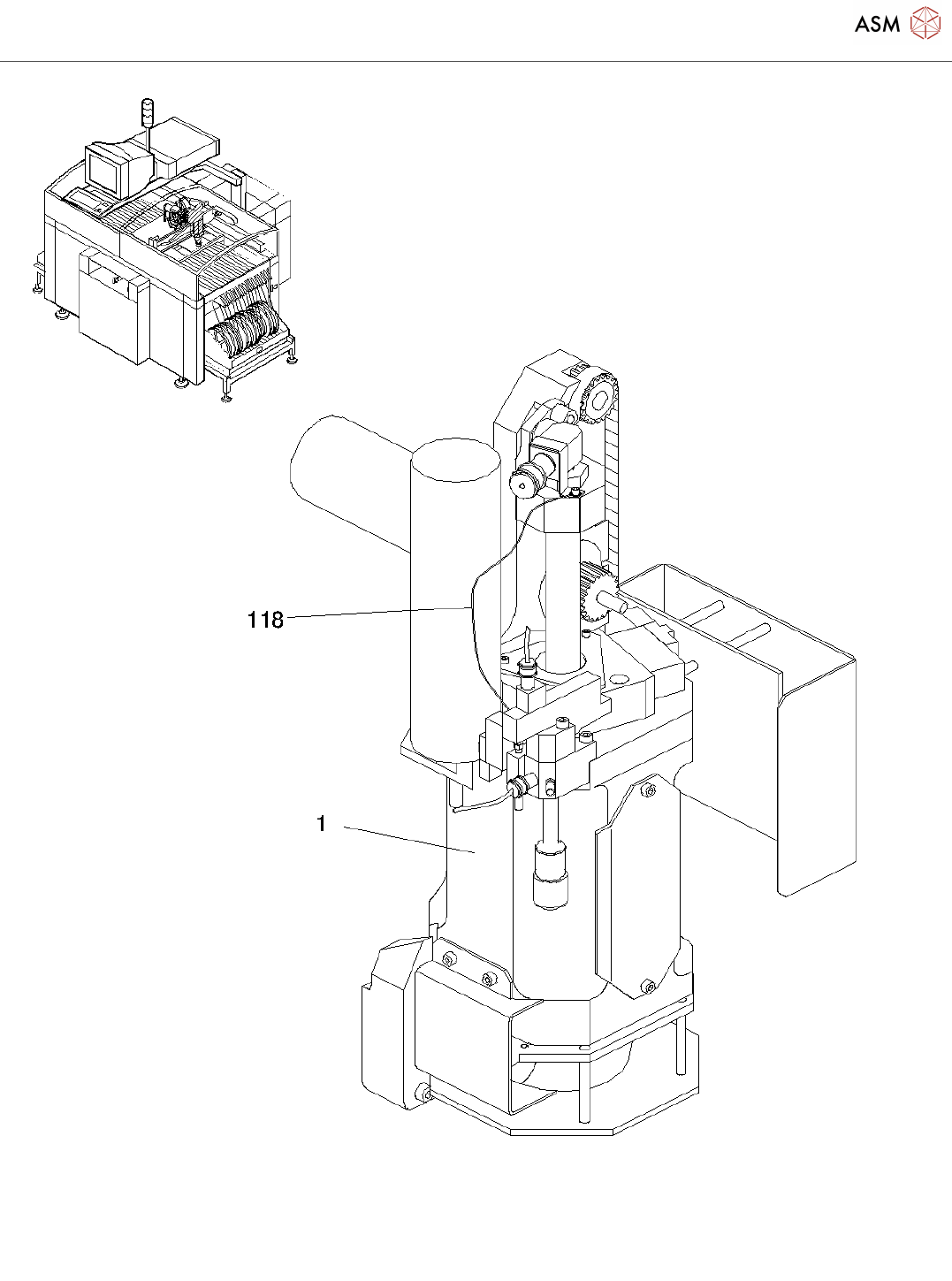 ASM

118

1