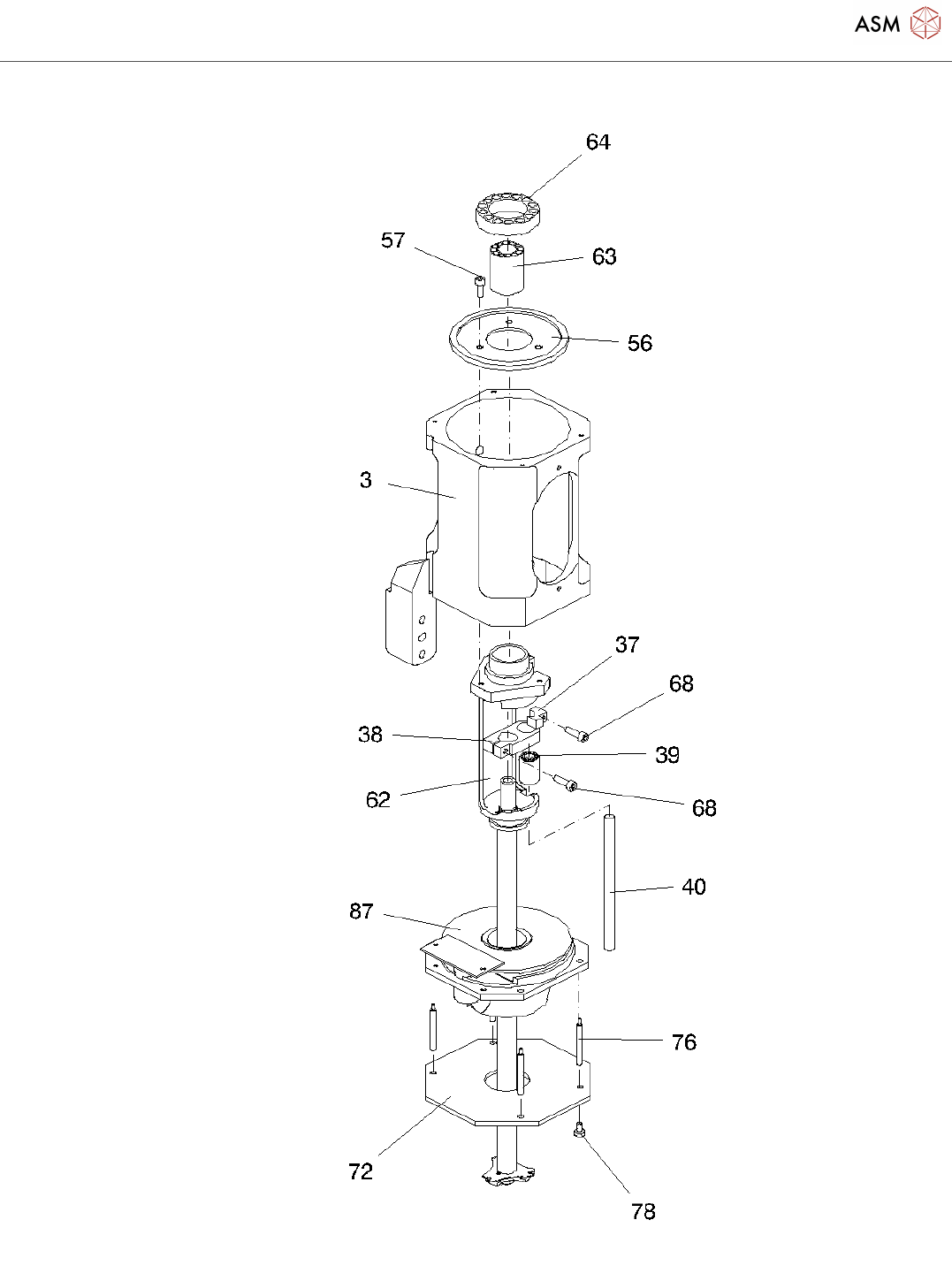 ASM

64
57
63
56
3
37
68
38
39
62
68
40
87
76
72
78