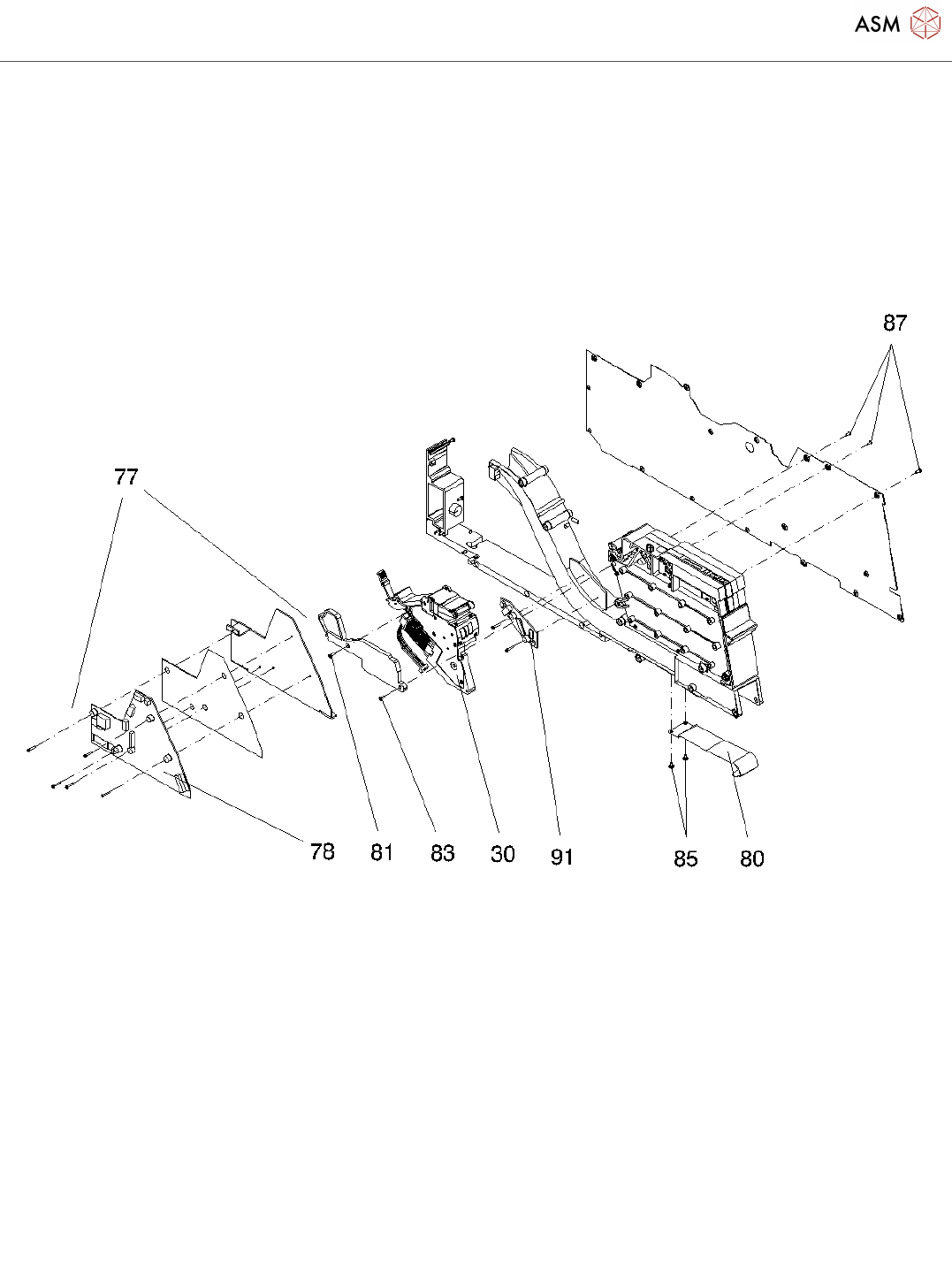 ASM

87

77

78 81 83 30 91 85 80