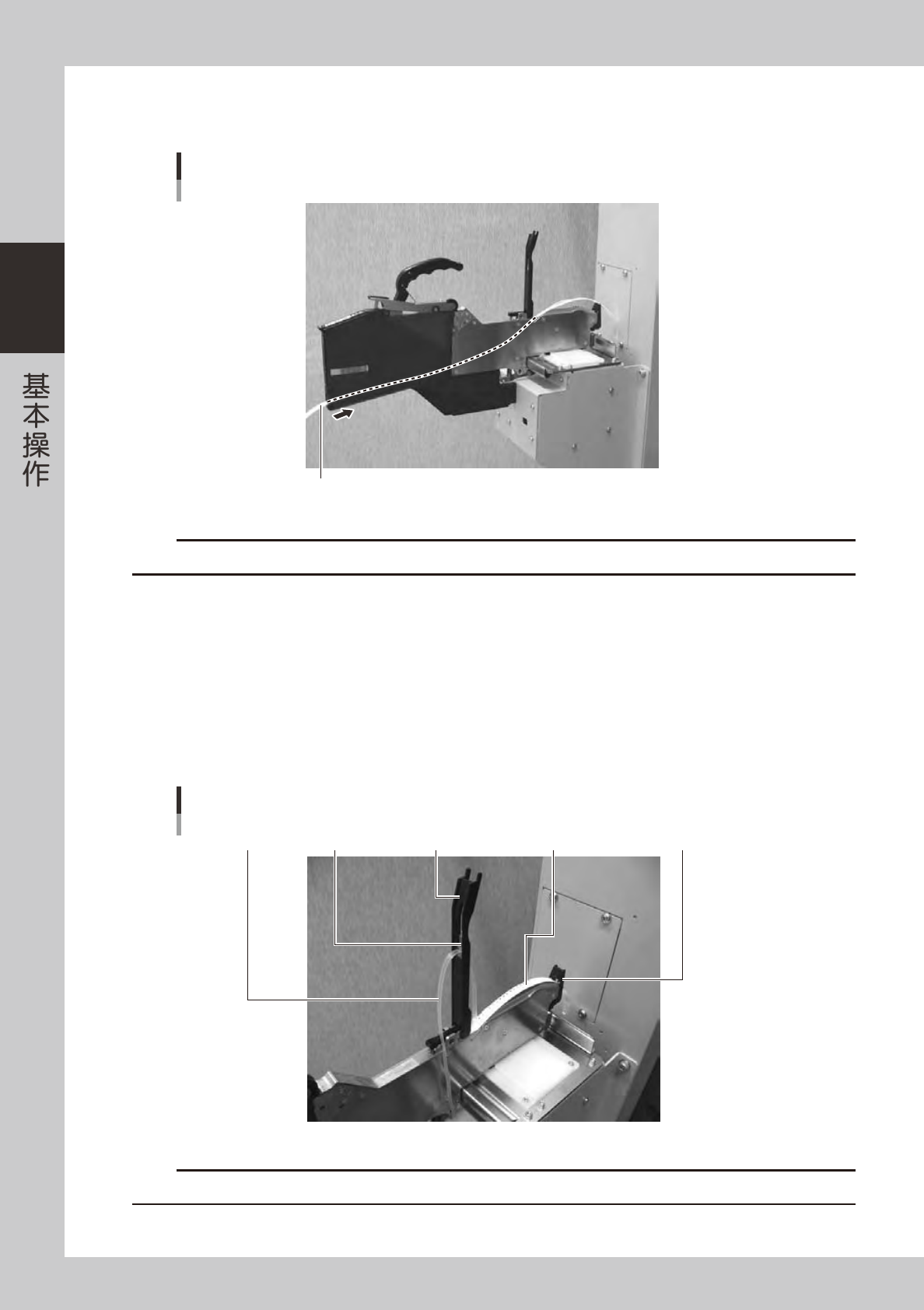 基本操作