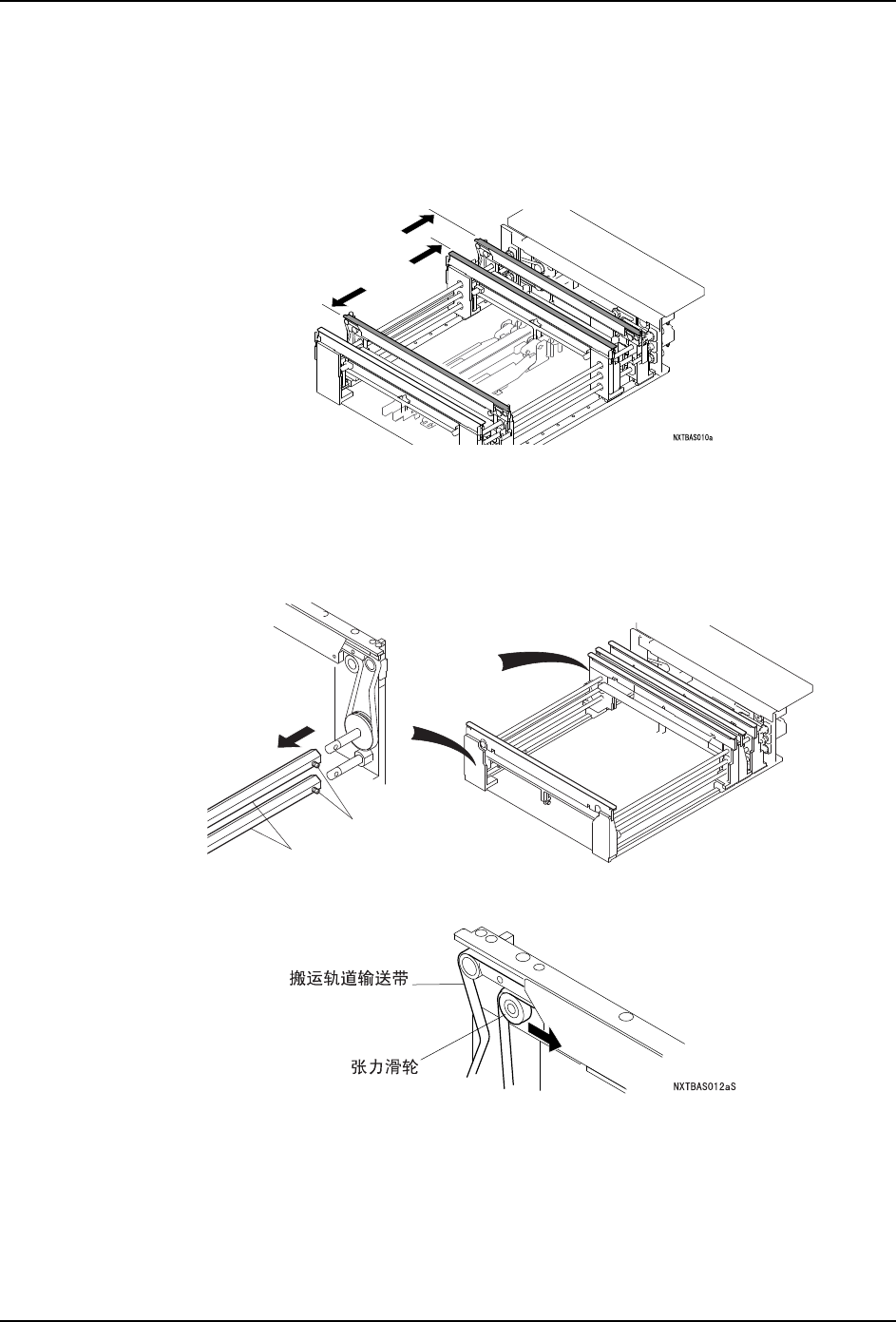 NXTBAS010a

搬运轨道输送带

张力滑轮

NXTBAS012aS