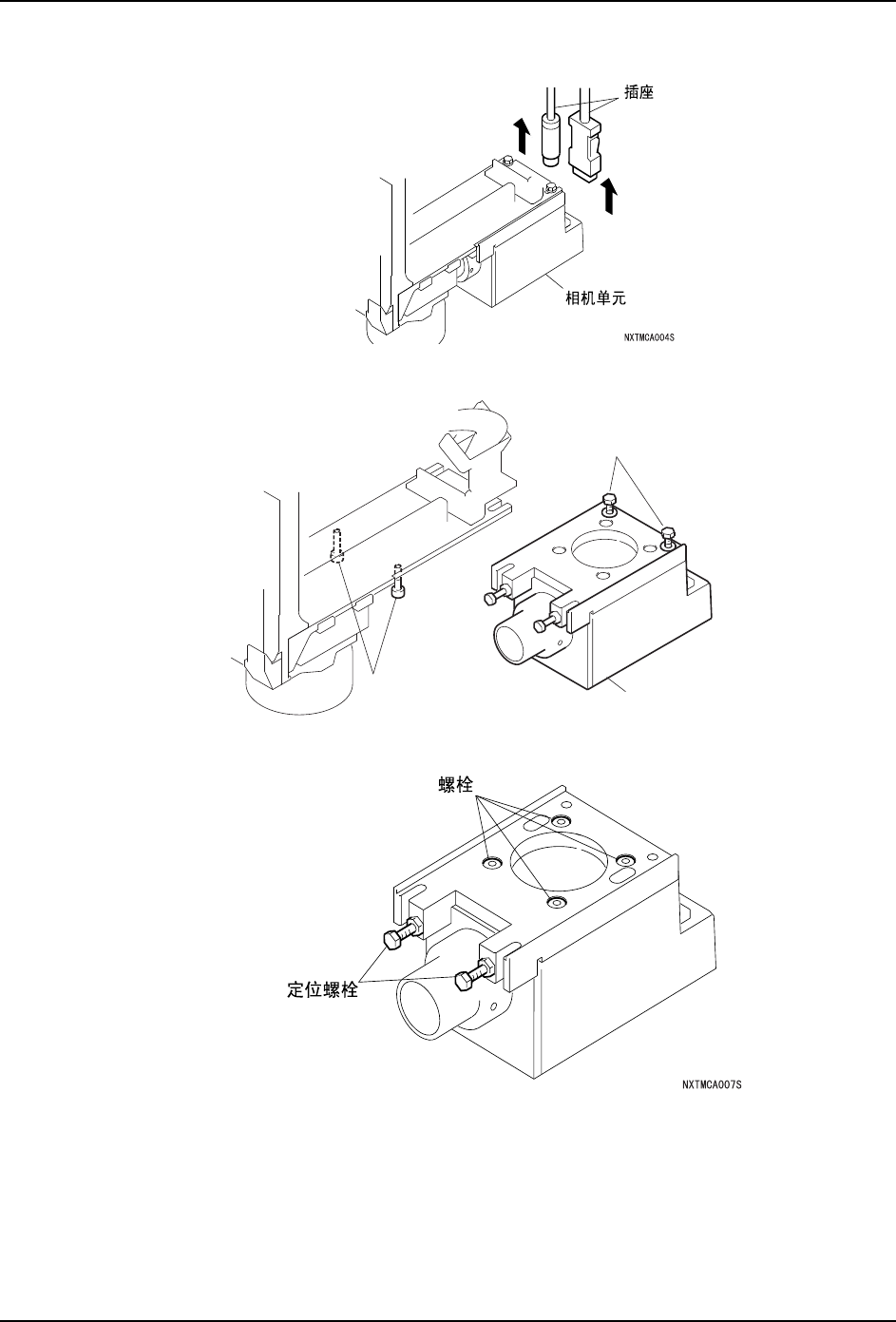 插座

相机单元

NXTMCA004S

螺栓

定位螺栓

NXTMCA007S