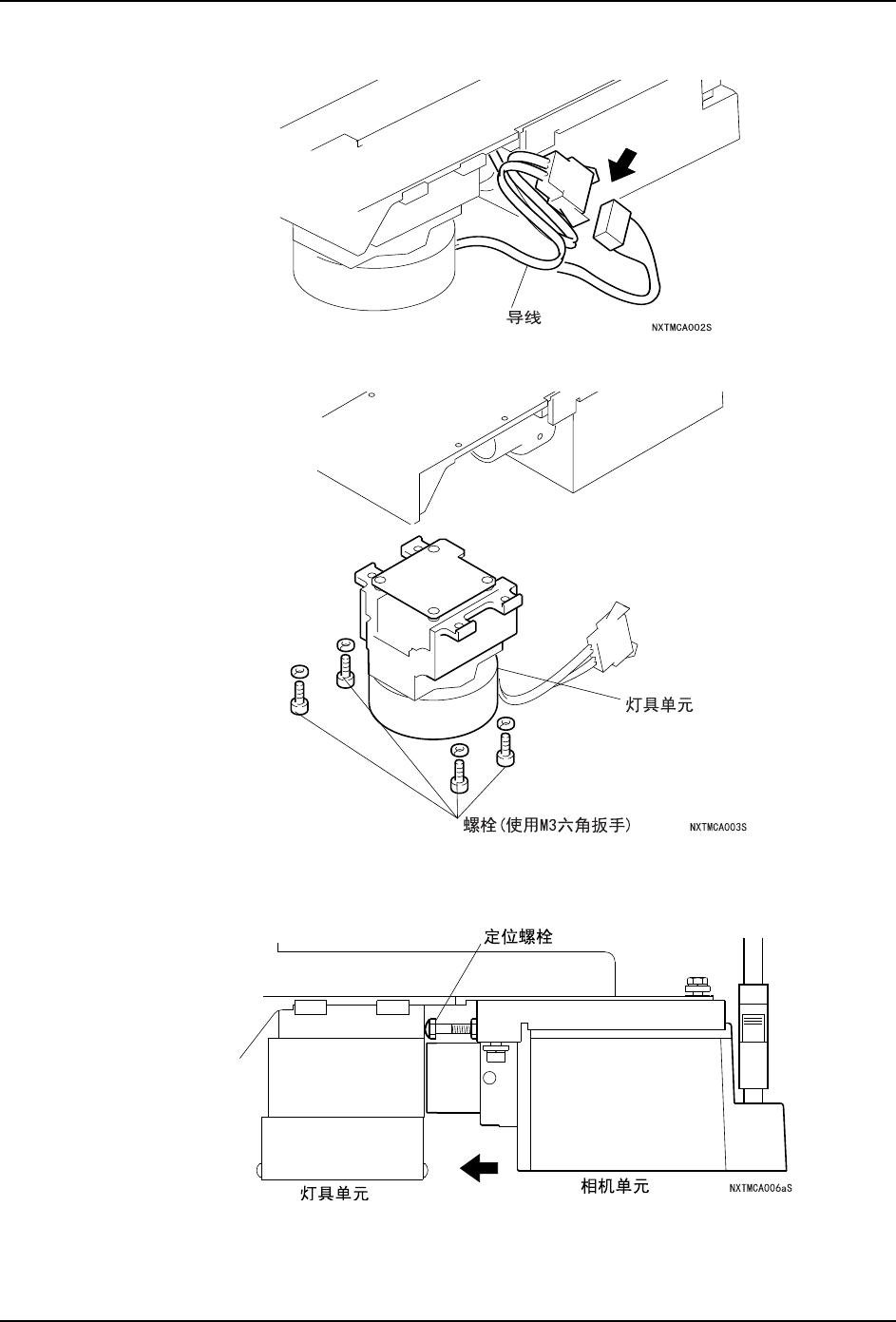 导线

NXTMCA002S

灯具单元

螺栓(使用M3六角扳手)

NXTMCA003S

定位螺栓

灯具单元

相机单元

NXTMCA006aS